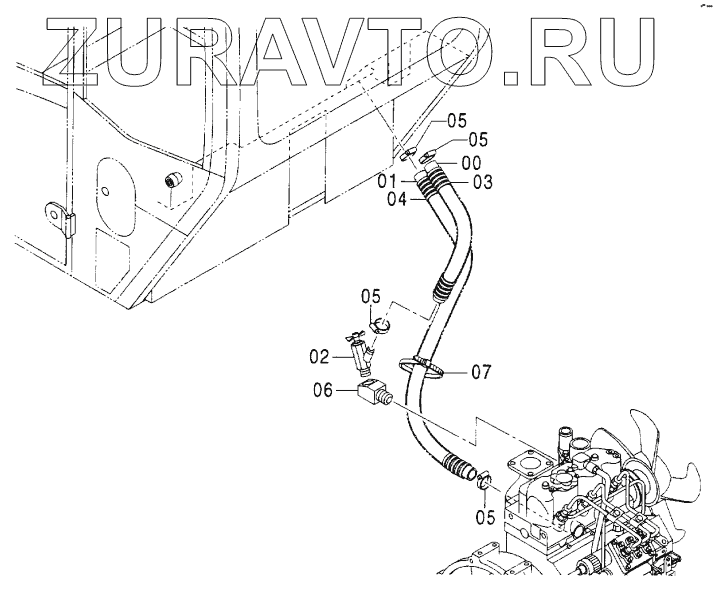 ZURAVTO.RU

05
05
00
01
03
04
05
02
07
06
05