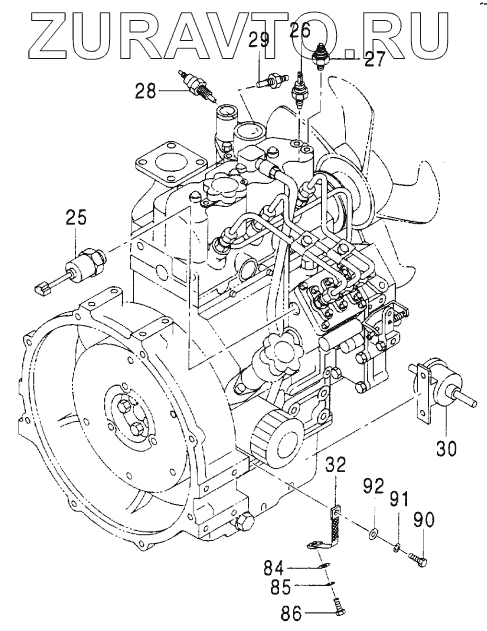 ZURAVTO.RU
29
26
27
28
25
30
32
92
91
90
84
85
86