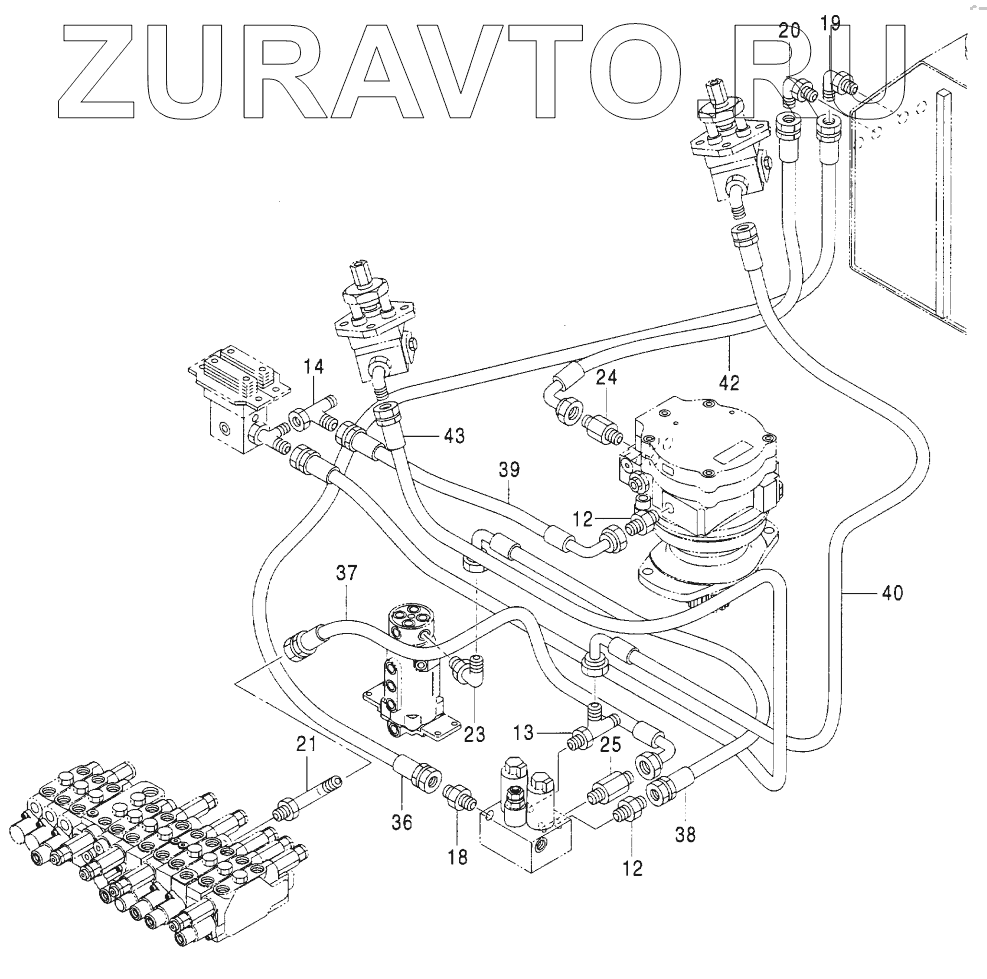 ZURAVTO.RU

20
19
14
24
42
43
39
12
37
40
23
13
25
21
36
18
12
38