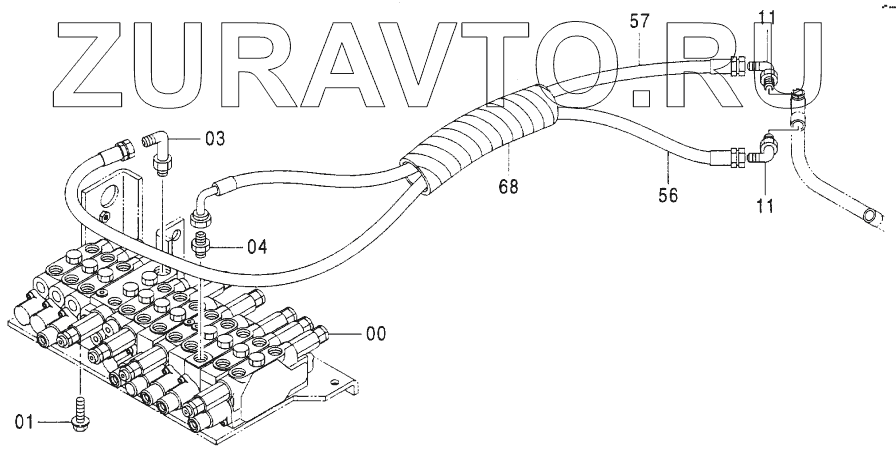 ZURAVTO.RU

57
11
03
68
56
11
04
00
01