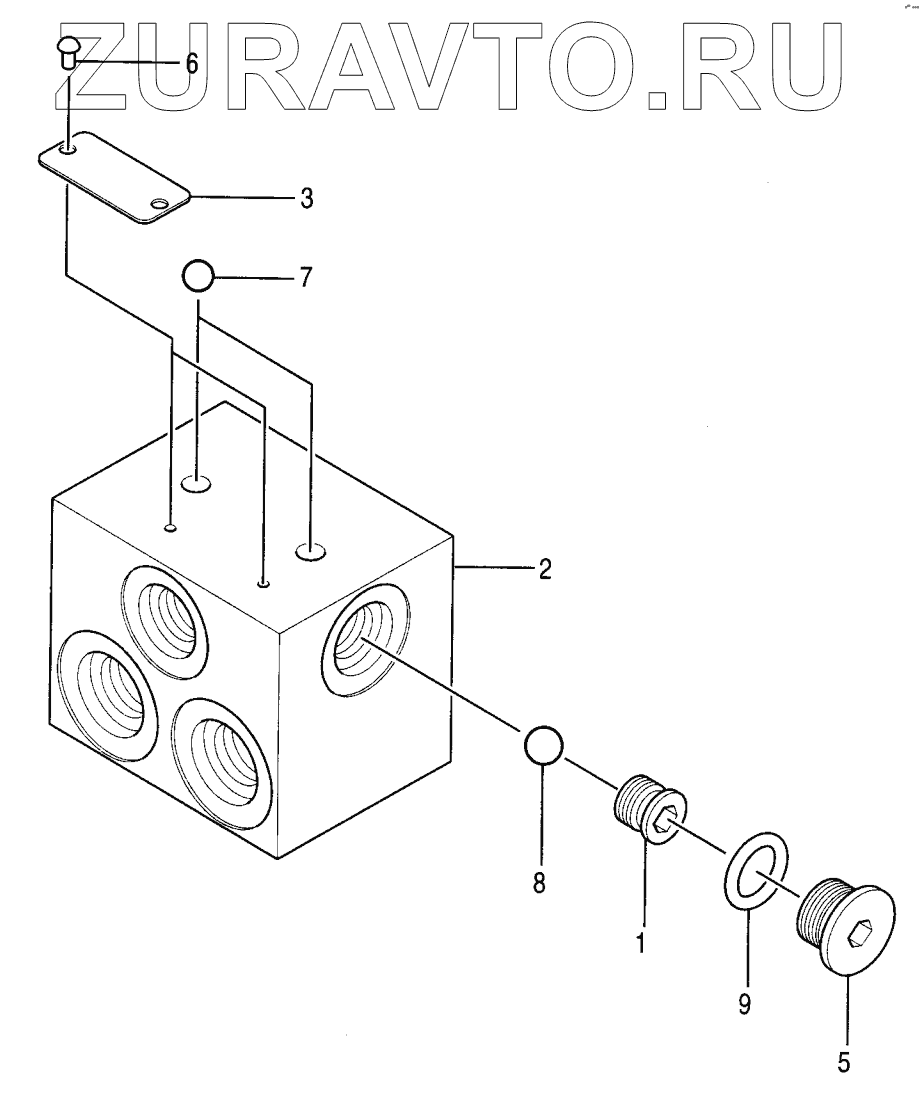 ZURAVTO.RU

6

3

7

2

8

1

9

5