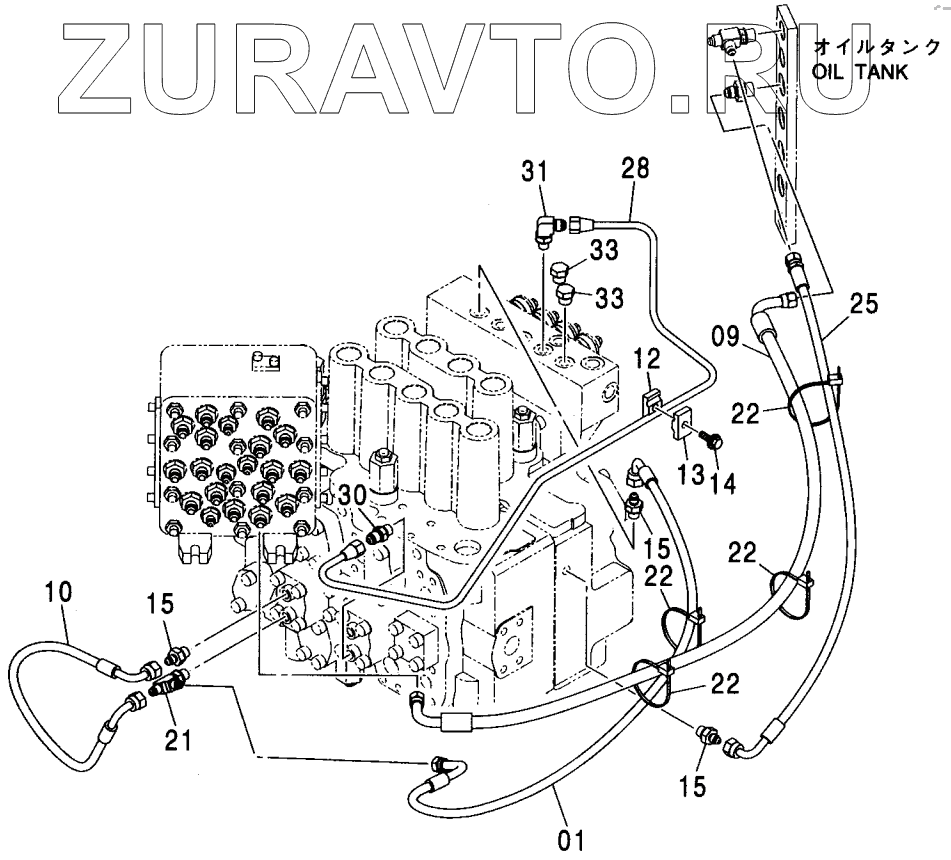 ZURAVTO.RU

オイルタンク
OIL TANK

31
28
33
33
25
09
12
22
13
14
30
15
22
22
10
15
22
21
15
01