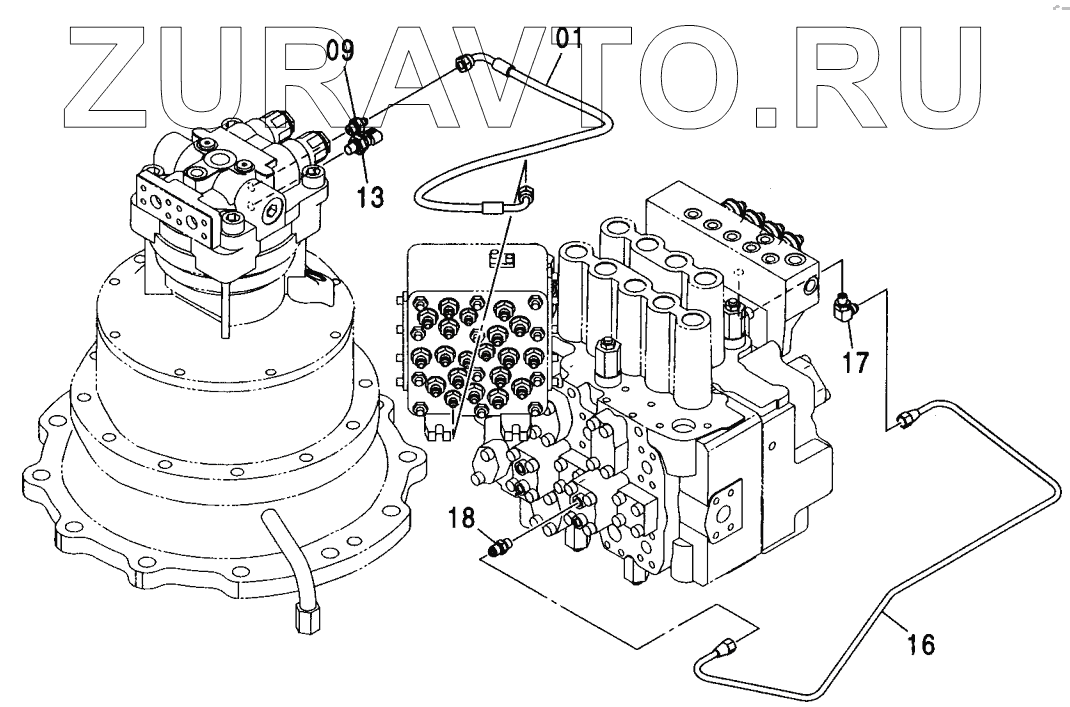 ZURAVTO.RU

09
01
13
17
18
16