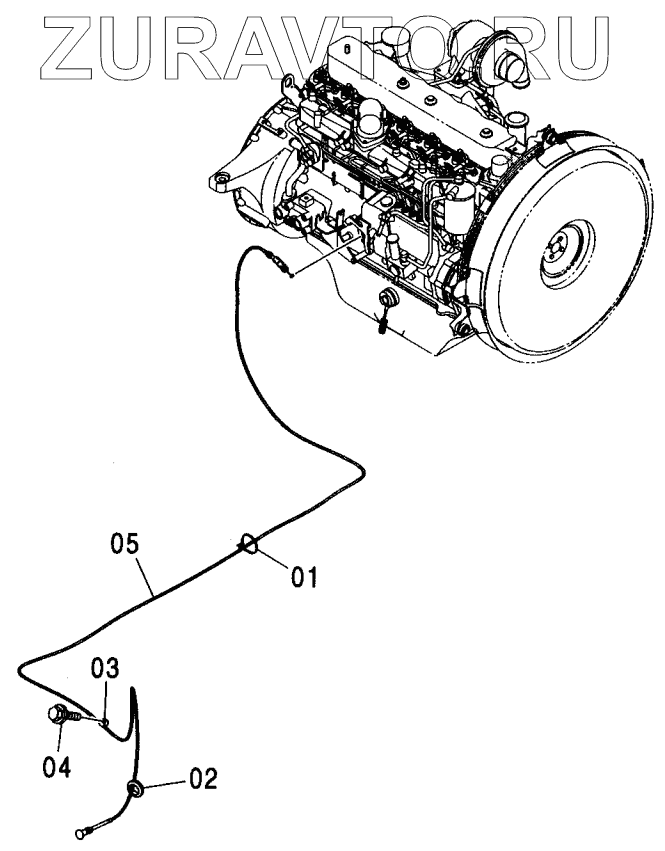 ZURAVTO.RU

05

01

03

04

02