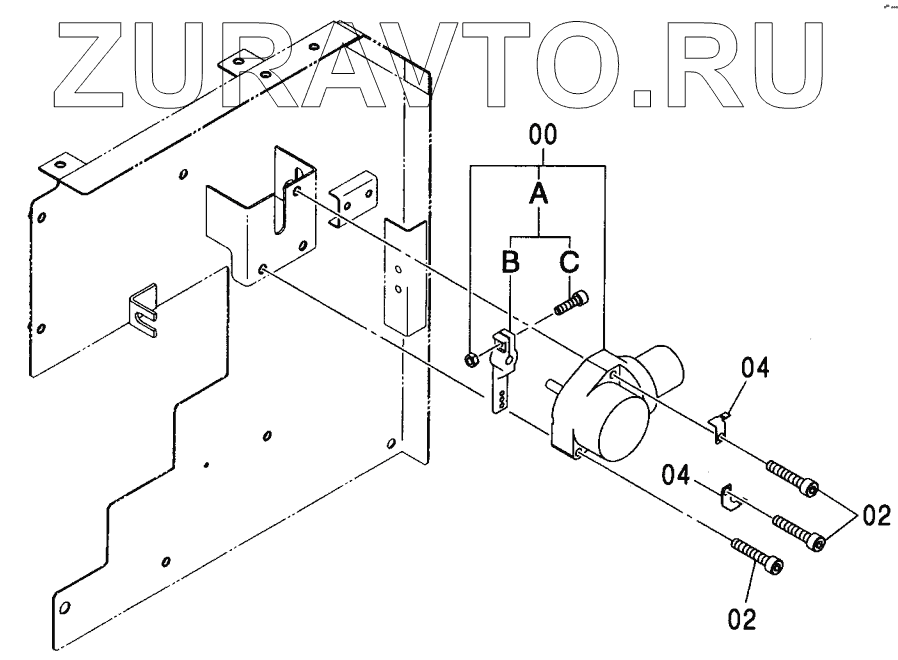 ZURAVTO.RU

00
A
B
C
04
04
02
02