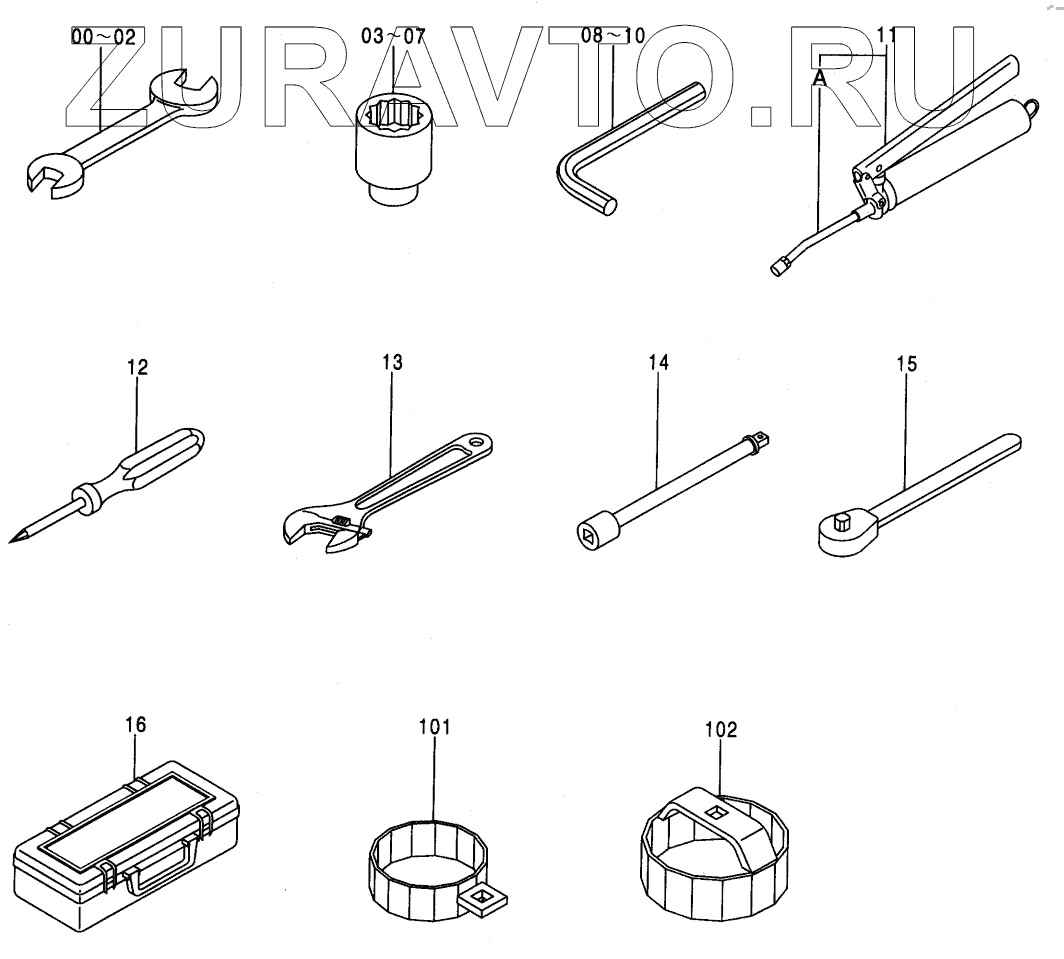 ZURAVTO.RU

00~02
03~07
08~10
11
A
12
13
14
15
16
101
102