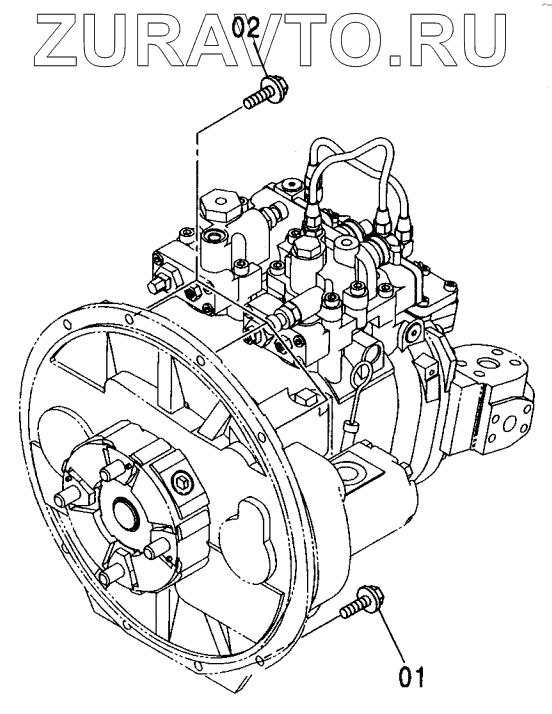 ZURAVTO.RU

02

01