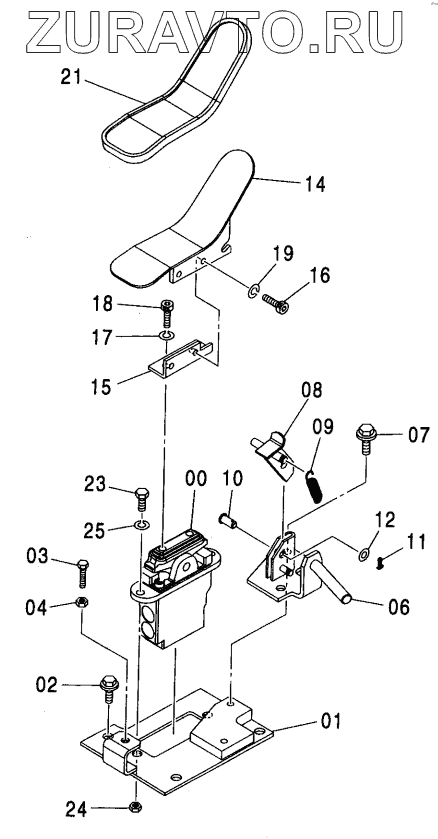 ZURAVTO.RU

21
14
19
16
18
17
15
08
09
07
23
00
10
25
12
11
03
04
06
02
01
24