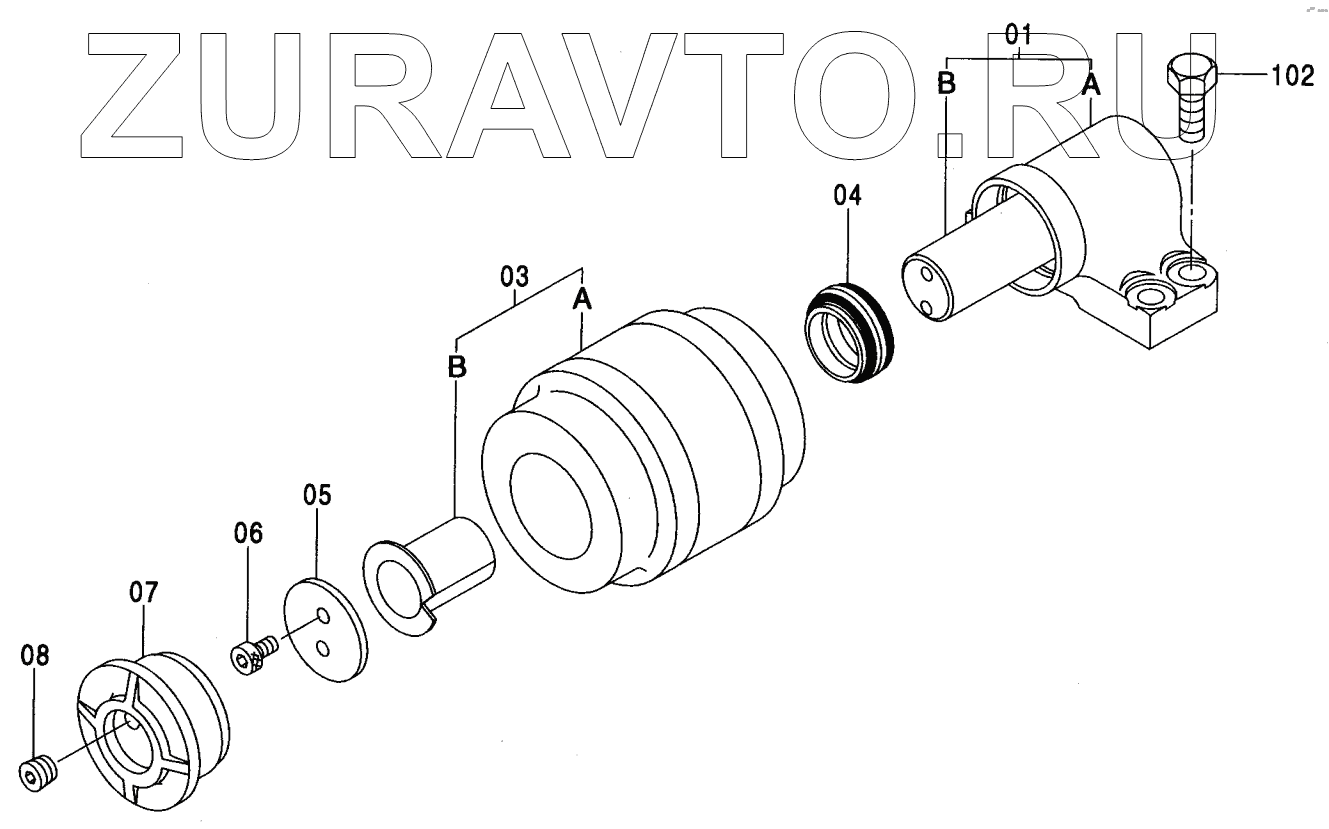 ZURAVTO.RU

01
B
A
102
04
03
A
B
05
06
07
08