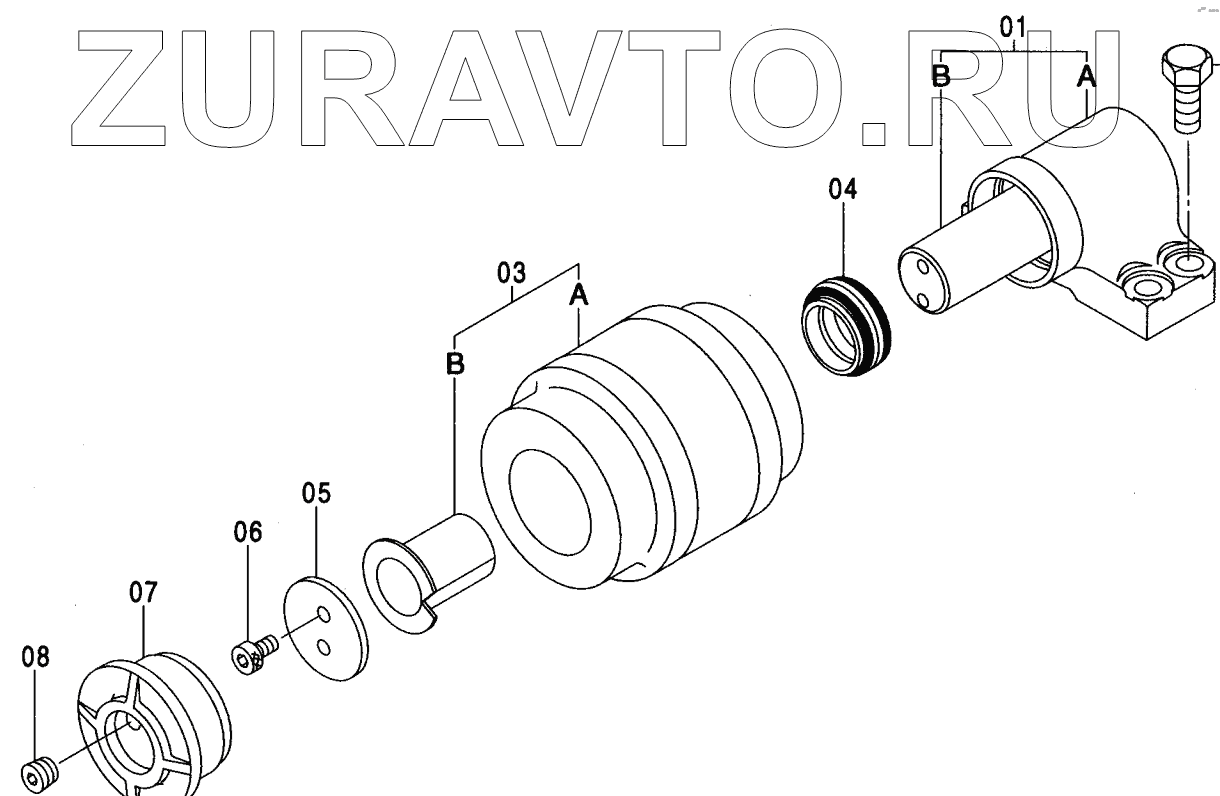 ZURAVTO.RU

01
B
A
04
03
A
B
05
06
07
08