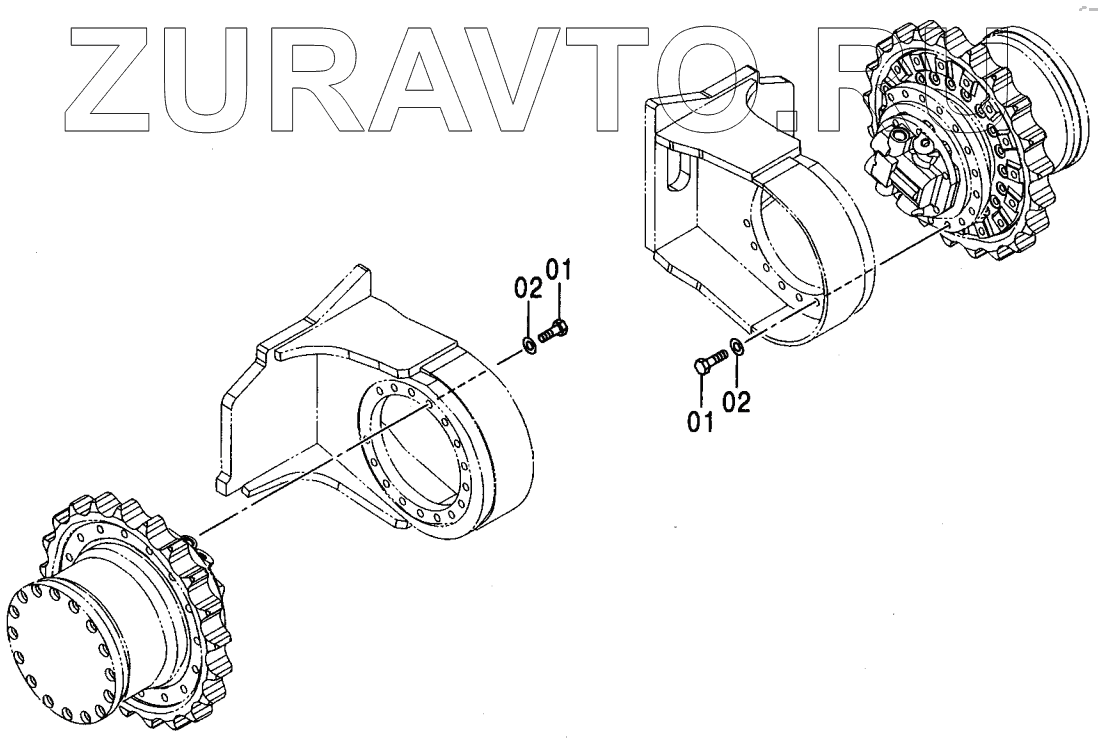 ZURAVTO.RU

02 01

01 02