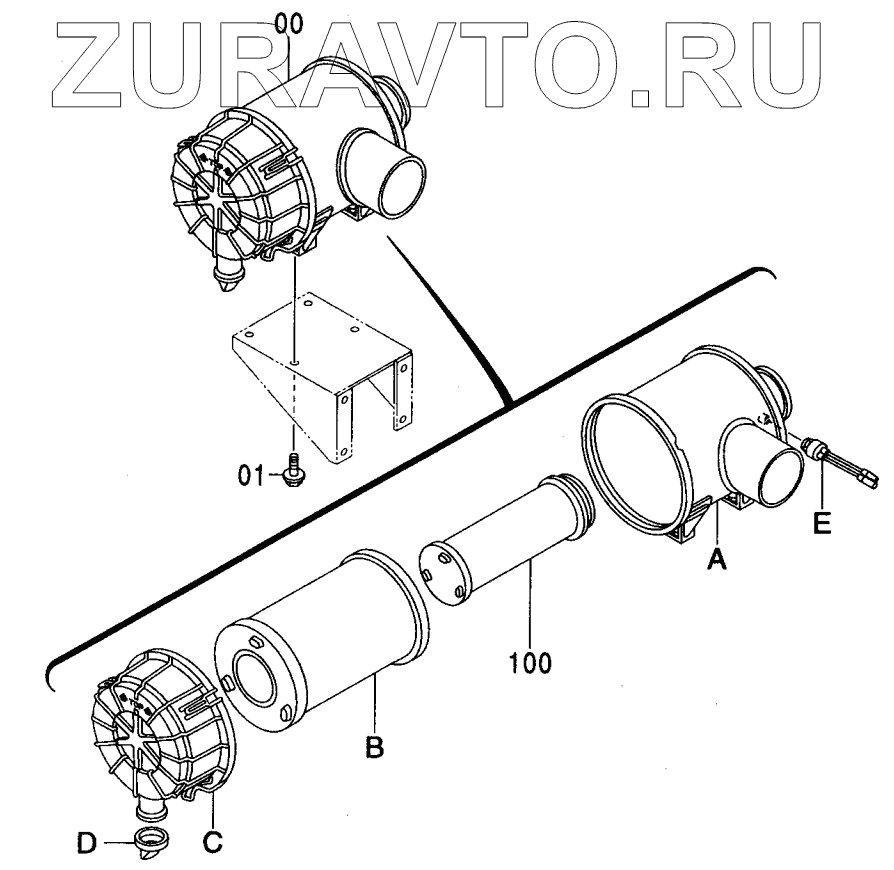 ZURAVTO.RU

00

01

E

A

100

B

D

C