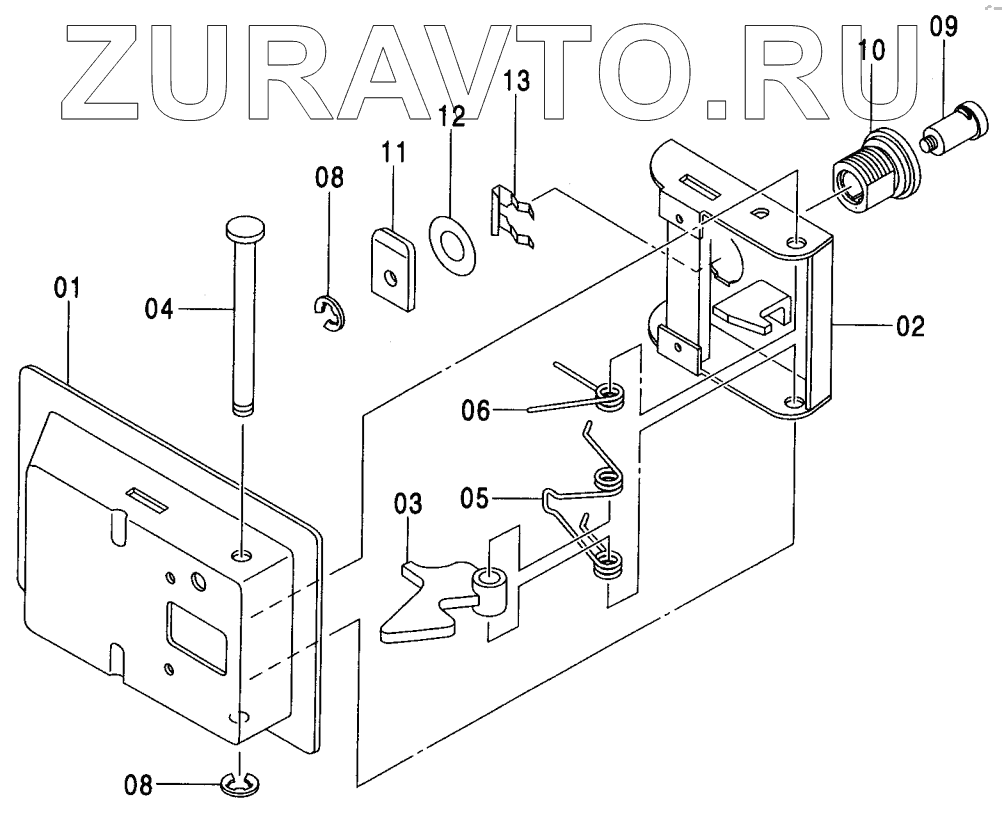 ZURAVTO.RU

10
09
13
12
11
08
01
04
02
06
05
03
08