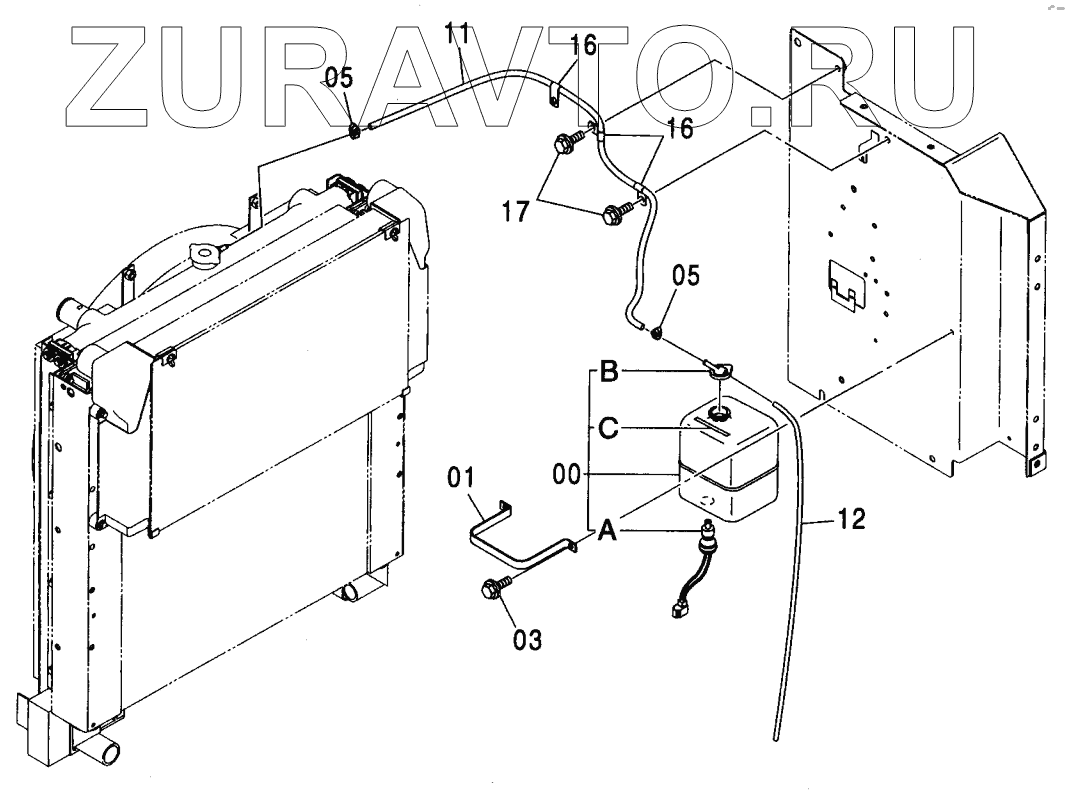 ZURAVTO.RU

11
16
05
16
17
05
B
C
00
01
A
12
03