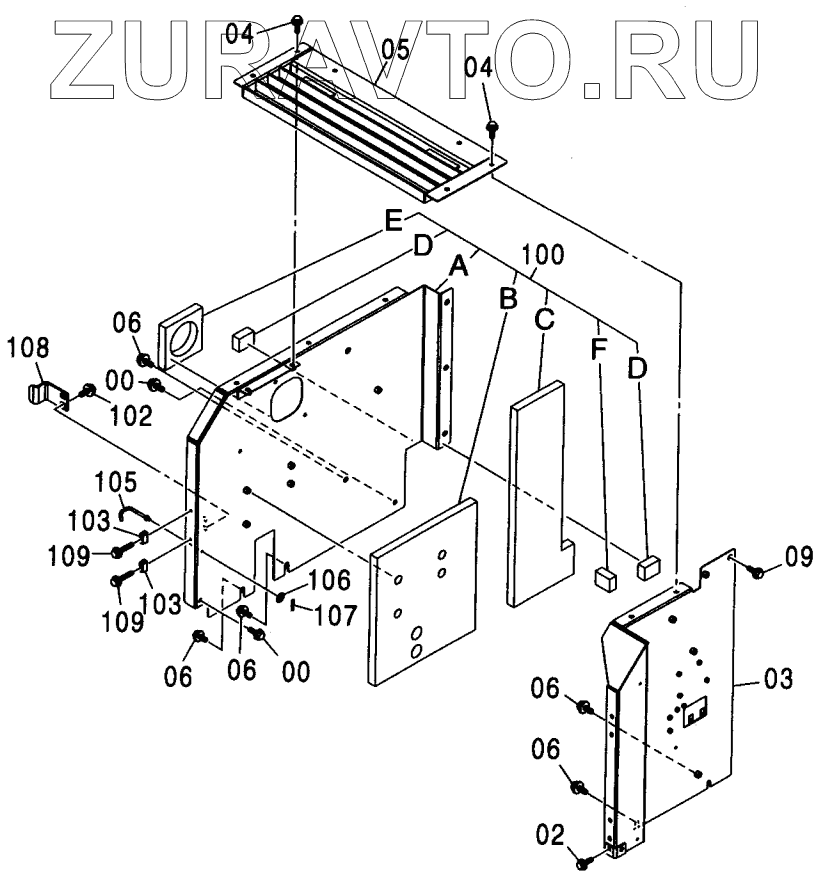 ZURAVTO.RU

04
05
04
E
D
A
100
B
C
F
D
06
00
108
102
105
103
109
109
103
106
107
06
06
00
09
03
06
06
02