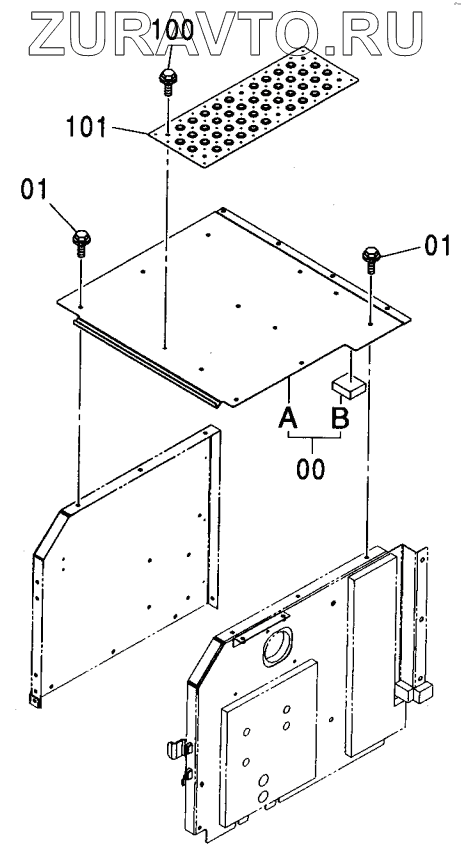 ZURAVTO.RU
100
101
01
01
A
B
00