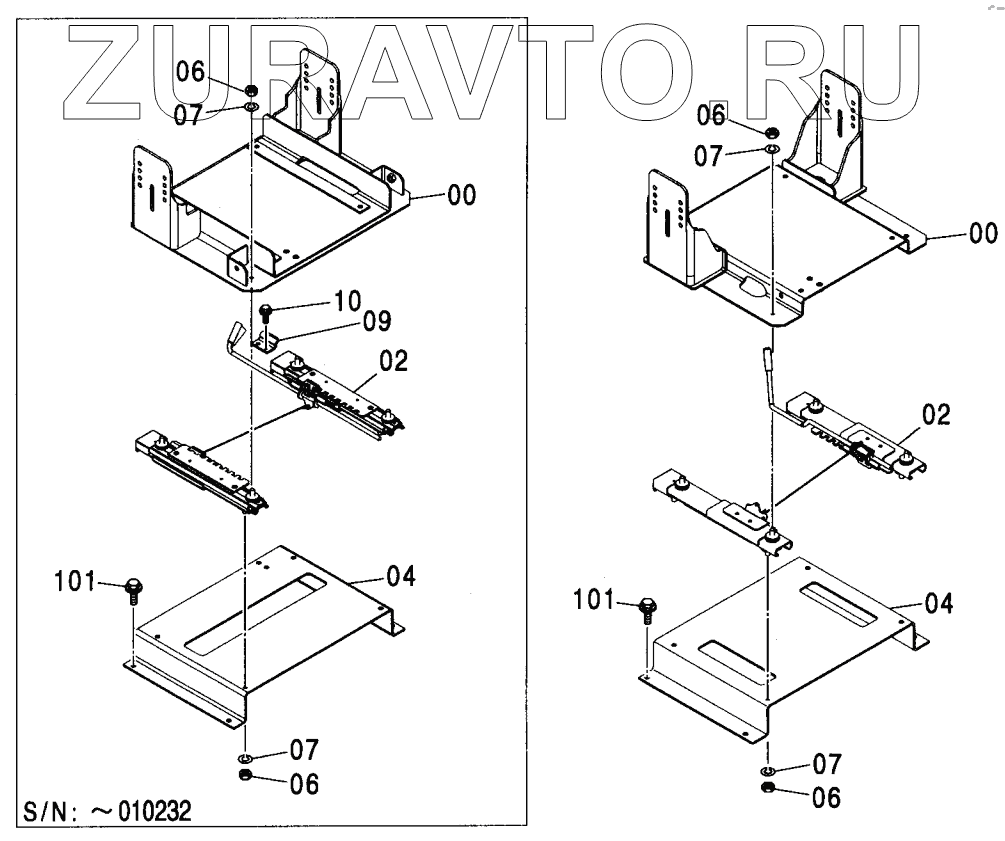 ZURAVTO.RU

06
07
00
10
09
02
101
04
07
06
S/N: ~010232

06
07
00
02
101
04
07
06