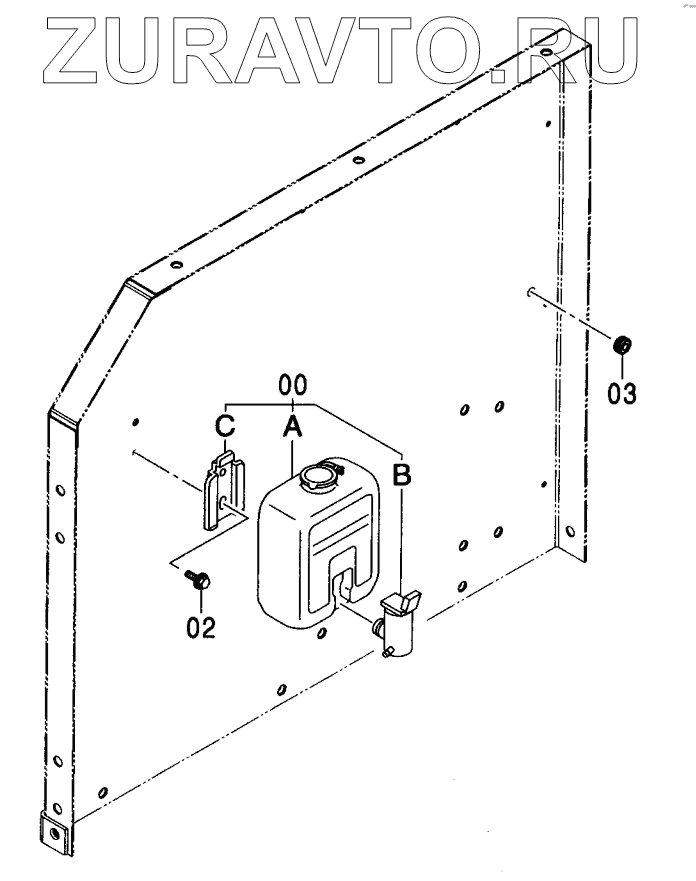 ZURAVTO.RU

00
C
A
B
03
02