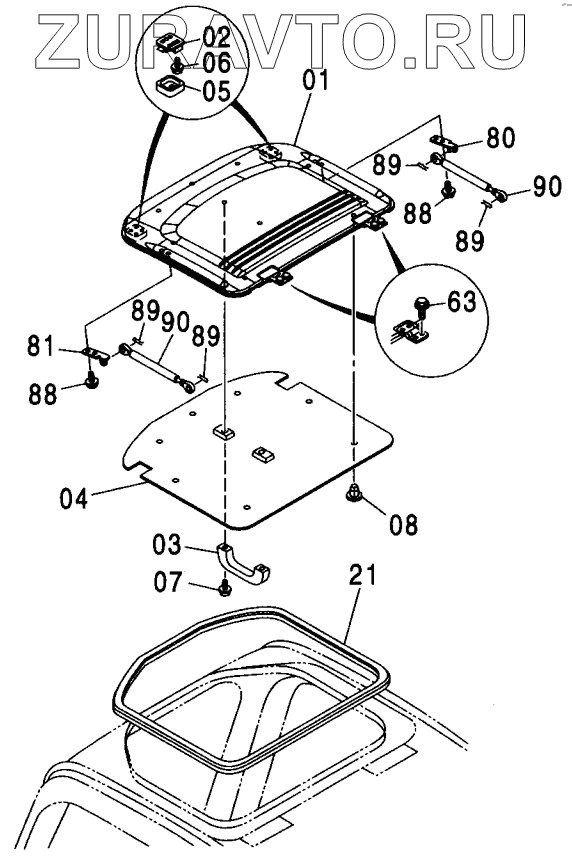 ZUPAVTO.RU

02
06
05
01
80
89
90
88
89
63
81
89
90
89
88
04
08
03
07
21