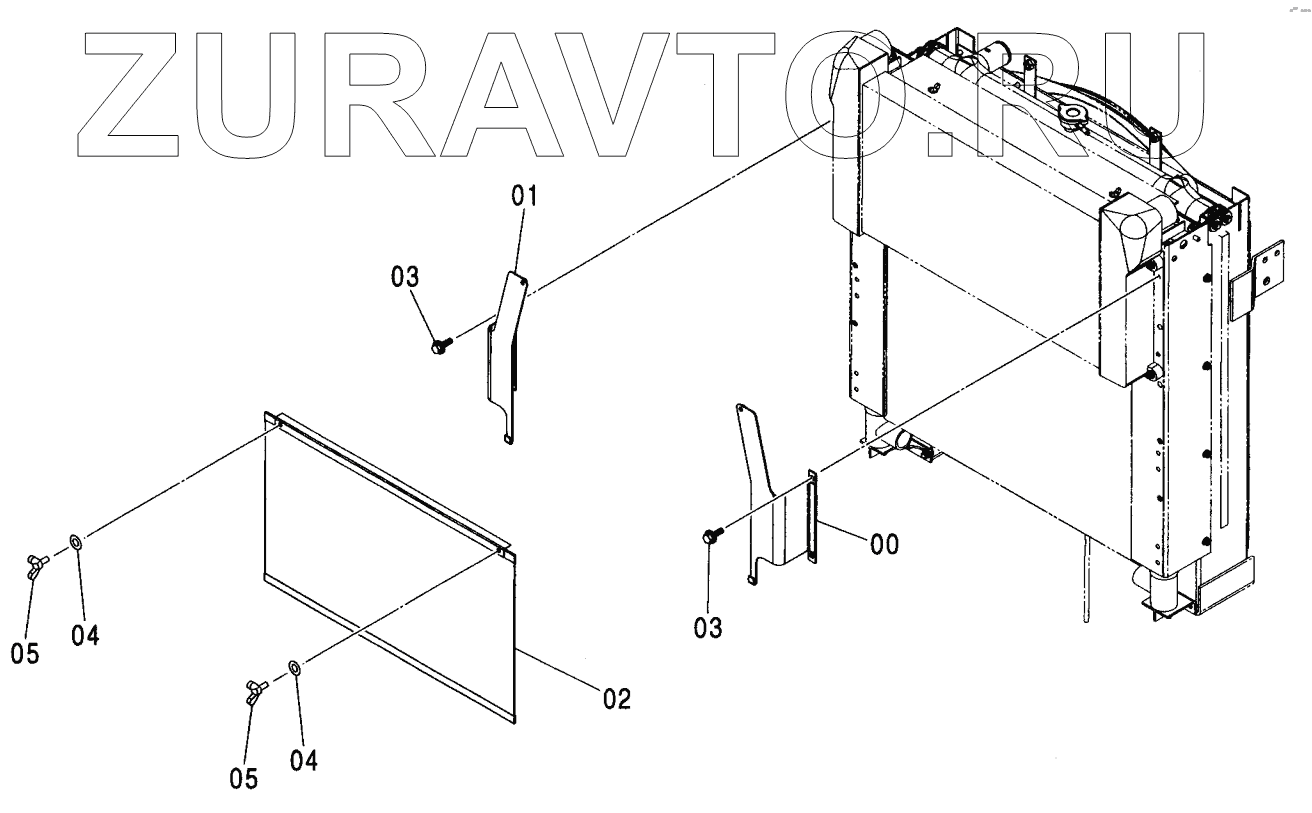 ZURAVTO.RU

01
03
00
03
05
04
02
05
04