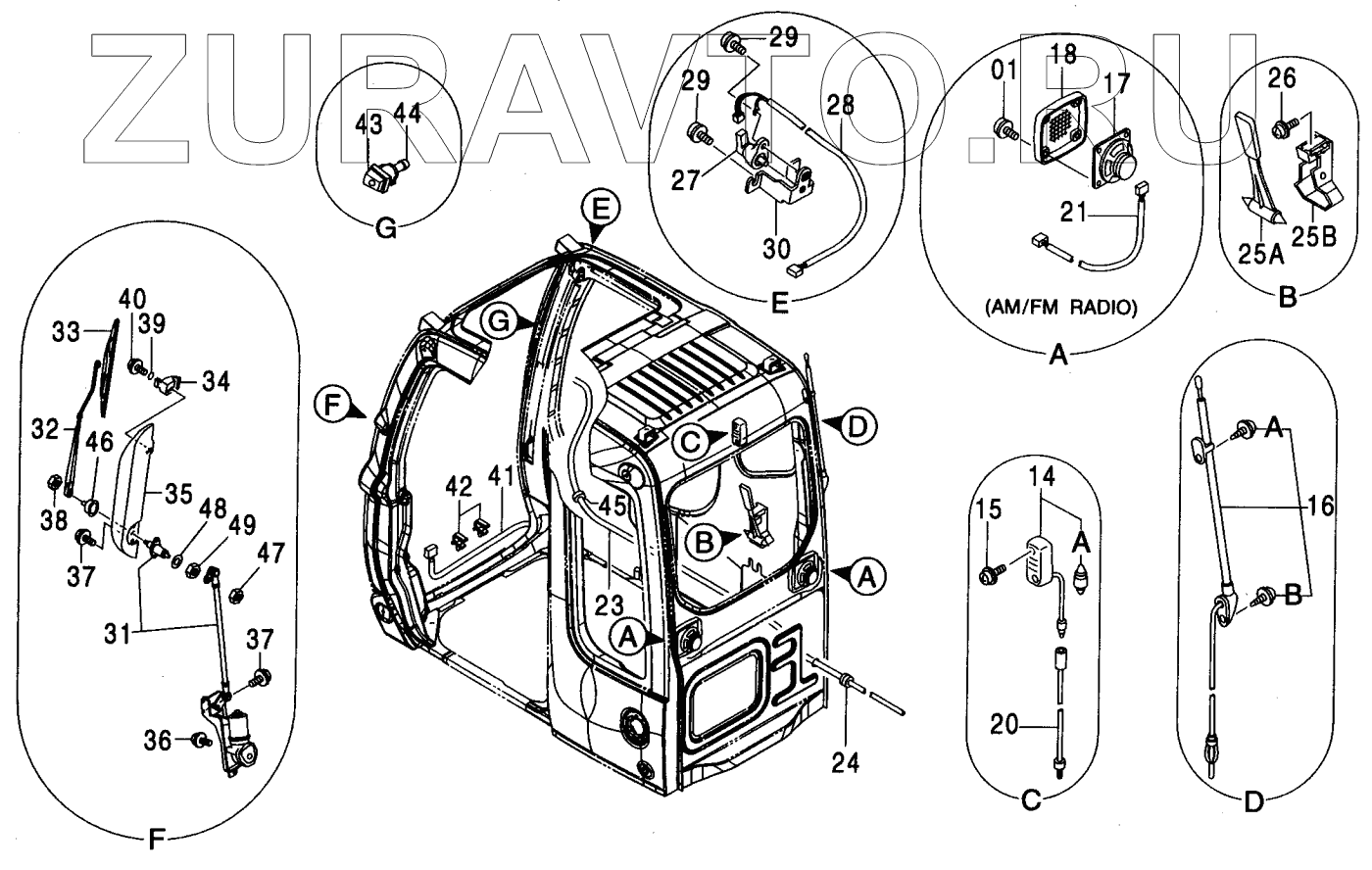 ZURAVTO.RU

43
44
G

29
29
28
27
30
E

01
18
17
21
(AM/FM RADIO)
A

26
25A
25B
B

E
G
F
C
D
B
A
A
42
41
45
23
24

40
39
33
34
32
46
35
38
48
49
37
47
31
37
36
F

15
14
A
20
C

A
16
B
D