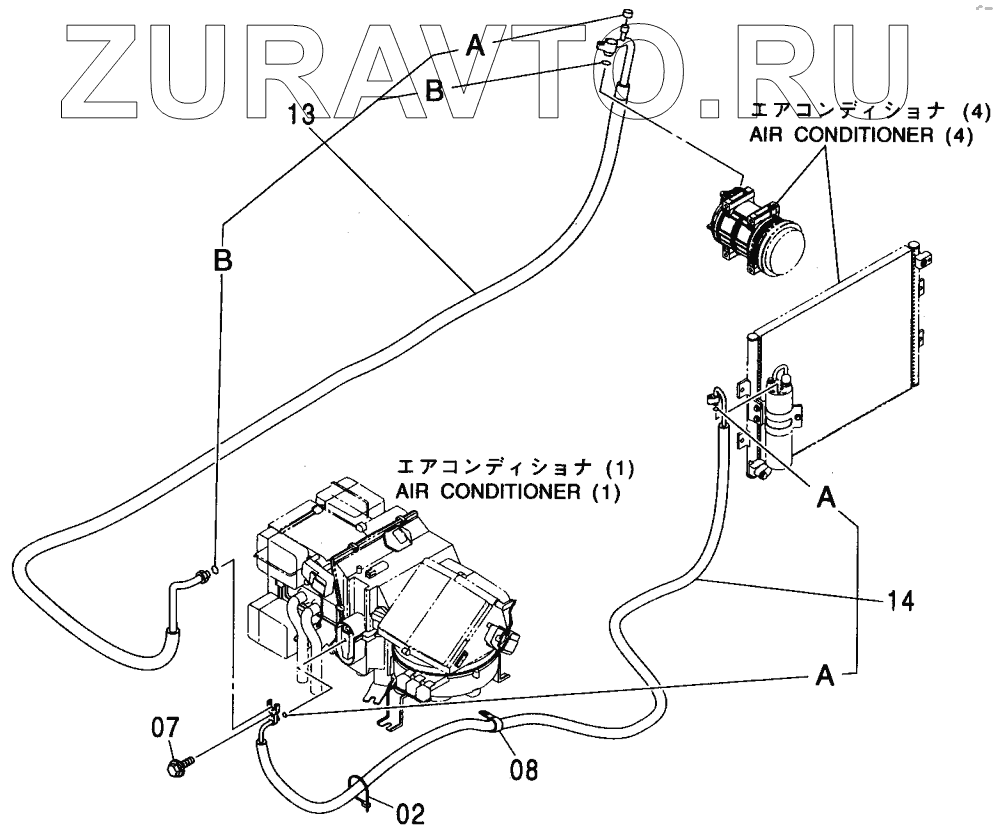 ZURAVTO.RU

A

B

13

エアコンディショナ (4)
AIR CONDITIONER (4)

B

エアコンディショナ (1)
AIR CONDITIONER (1)

A

14

A

07

08

02