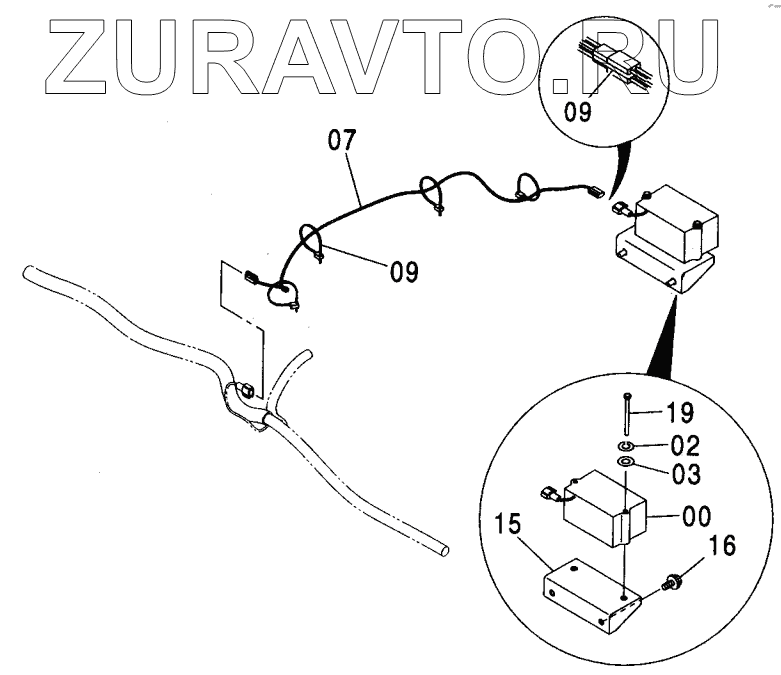 ZURAVTO.RU

09

07

09

19
02
03
00
15
16