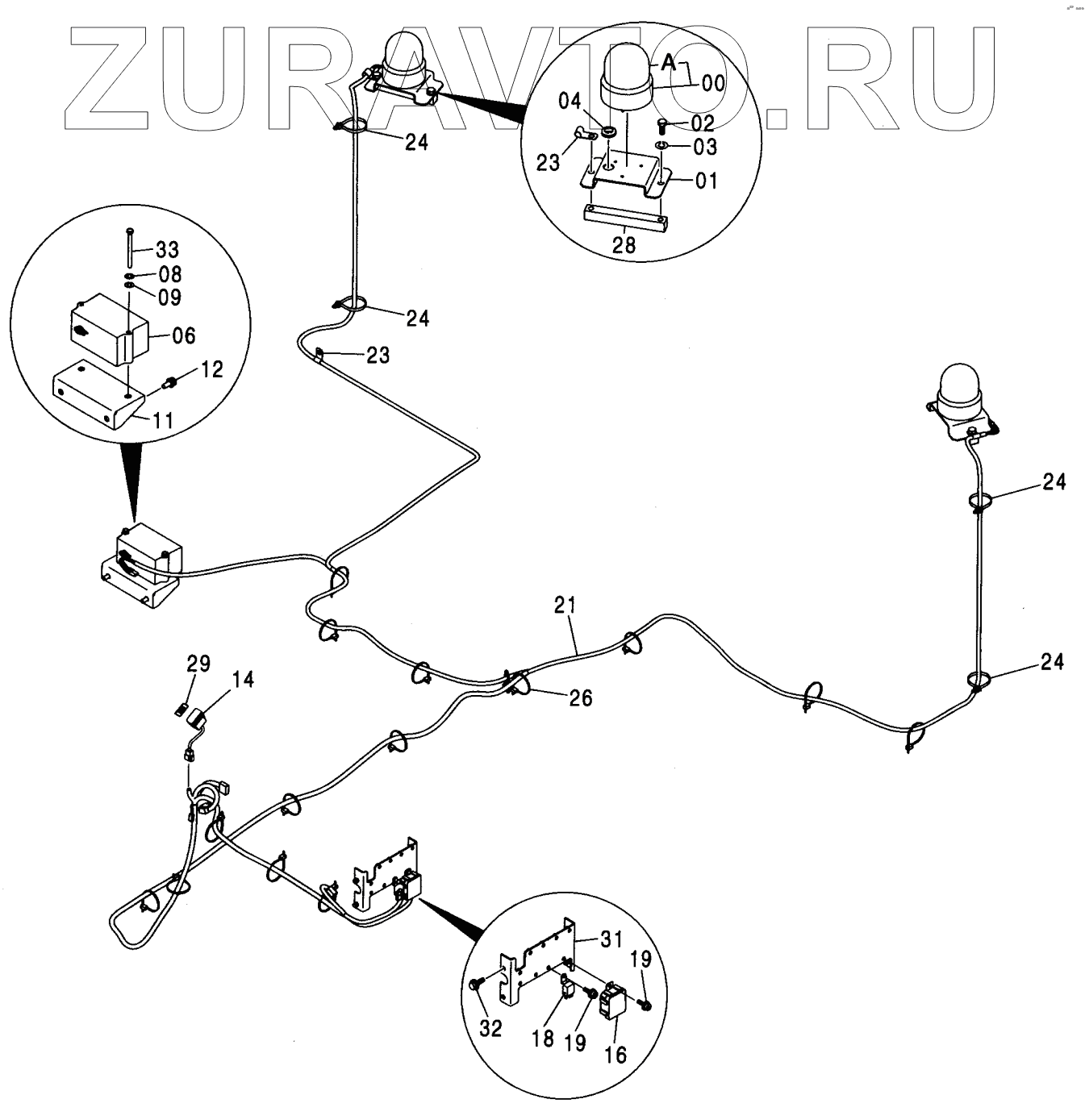 ZURAVTO.RU

A
00
04
02
03
23
01
28
24
33
08
09
06
12
11
24
23
24
21
24
29
14
26
31
19
32
18
19
16