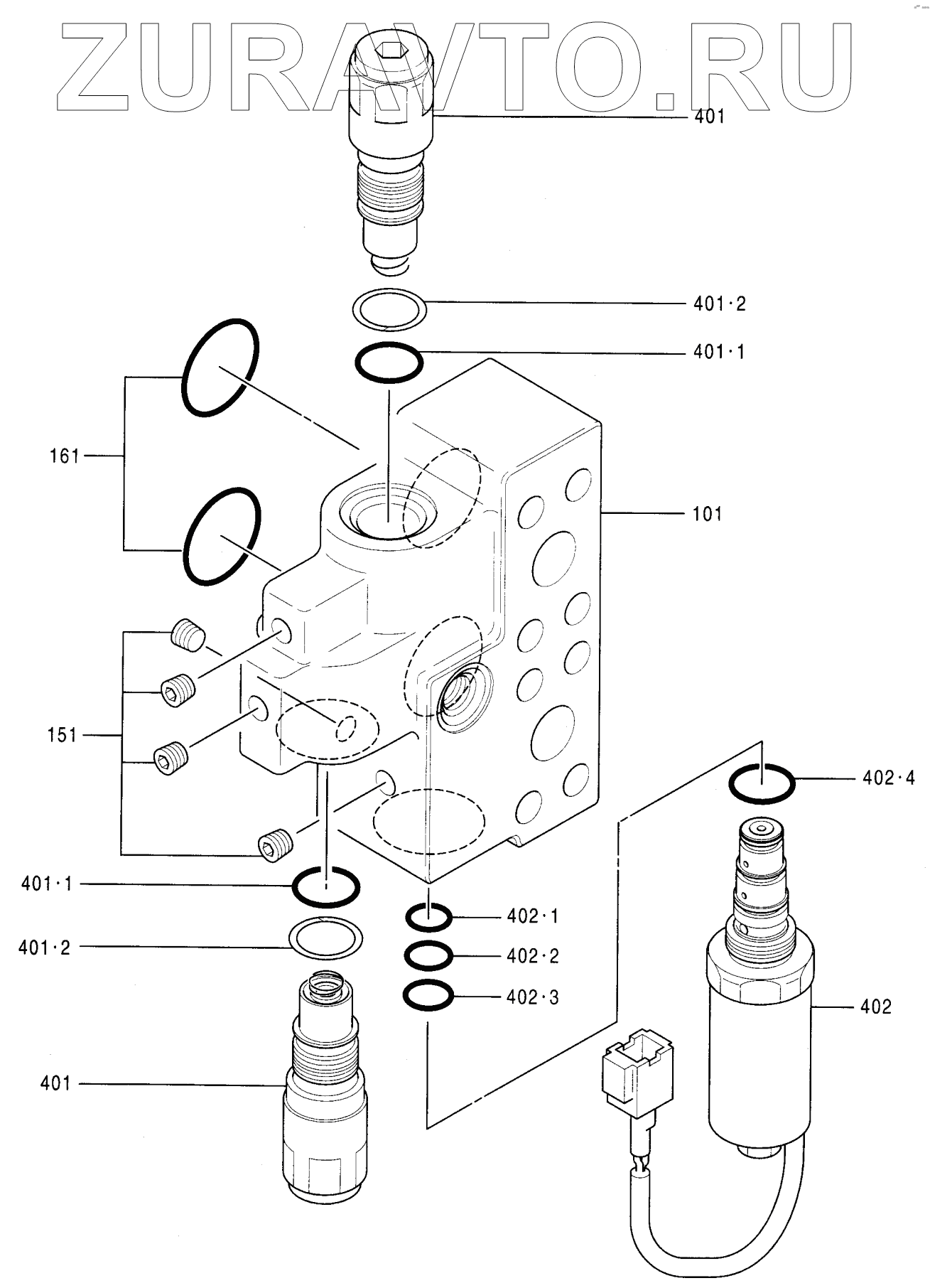 ZURAVTO.RU

401

401·2

401·1

161

101

151

402·4

401·1

402·1

401·2

402·2

402·3

402

401