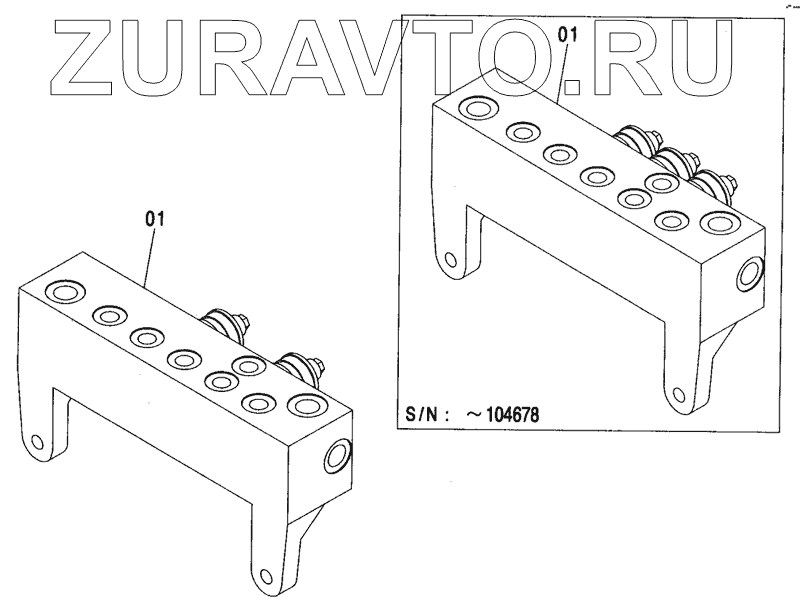 ZURAVTO.RU

01

01

S/N : ~104678