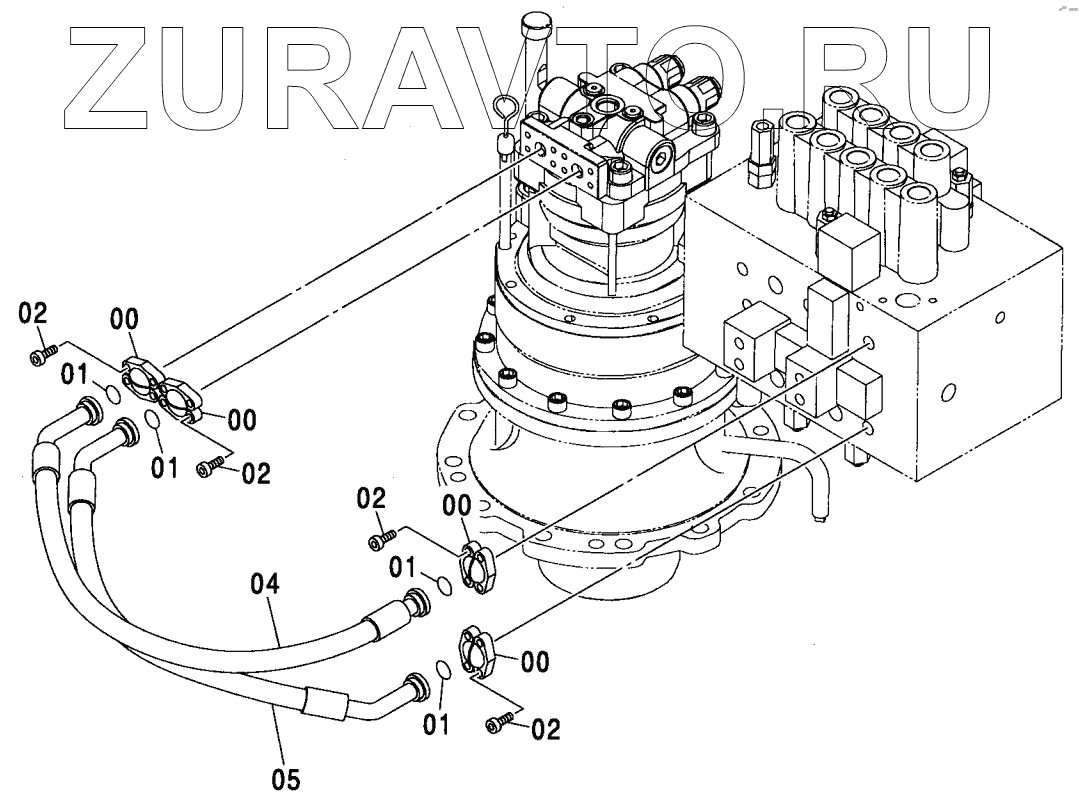 ZURAVTO.RU

02
00
01
00
01
02
02
00
01
04
00
01
02
05