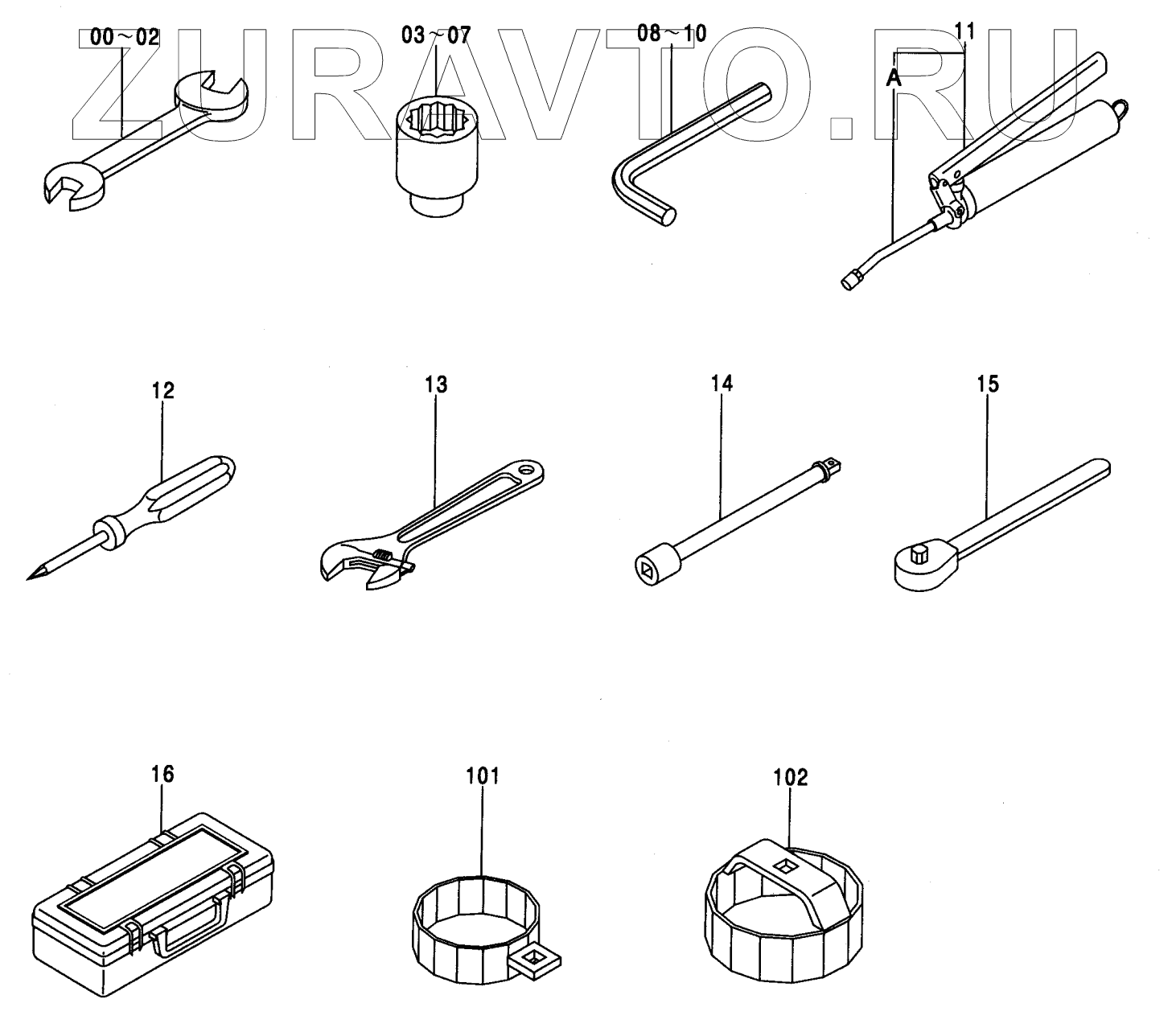 ZURAVTO.RU

00~02

03~07

08~10

11

A

12

13

14

15

16

101

102