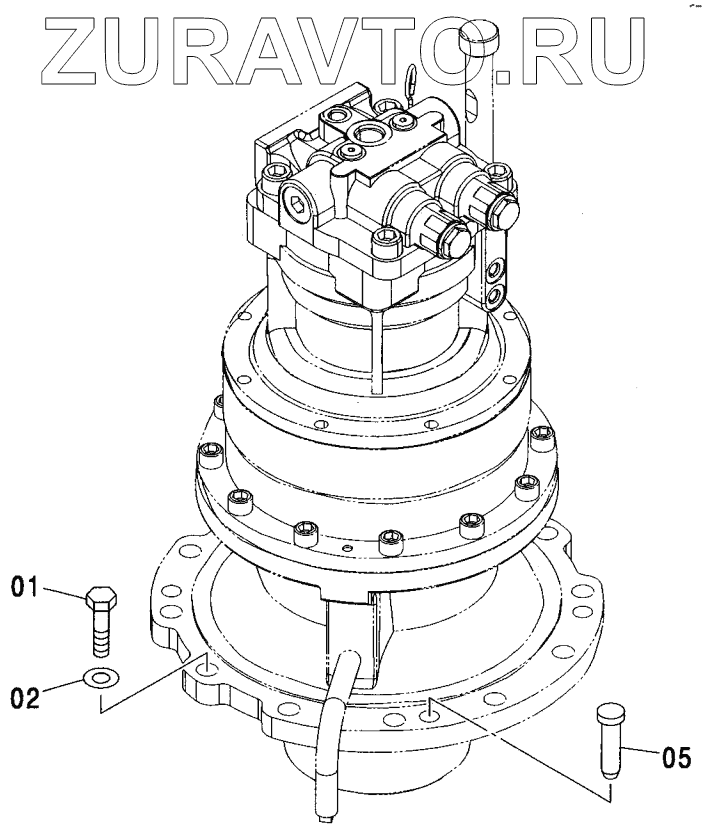 ZURAVTO.RU

01

02

05