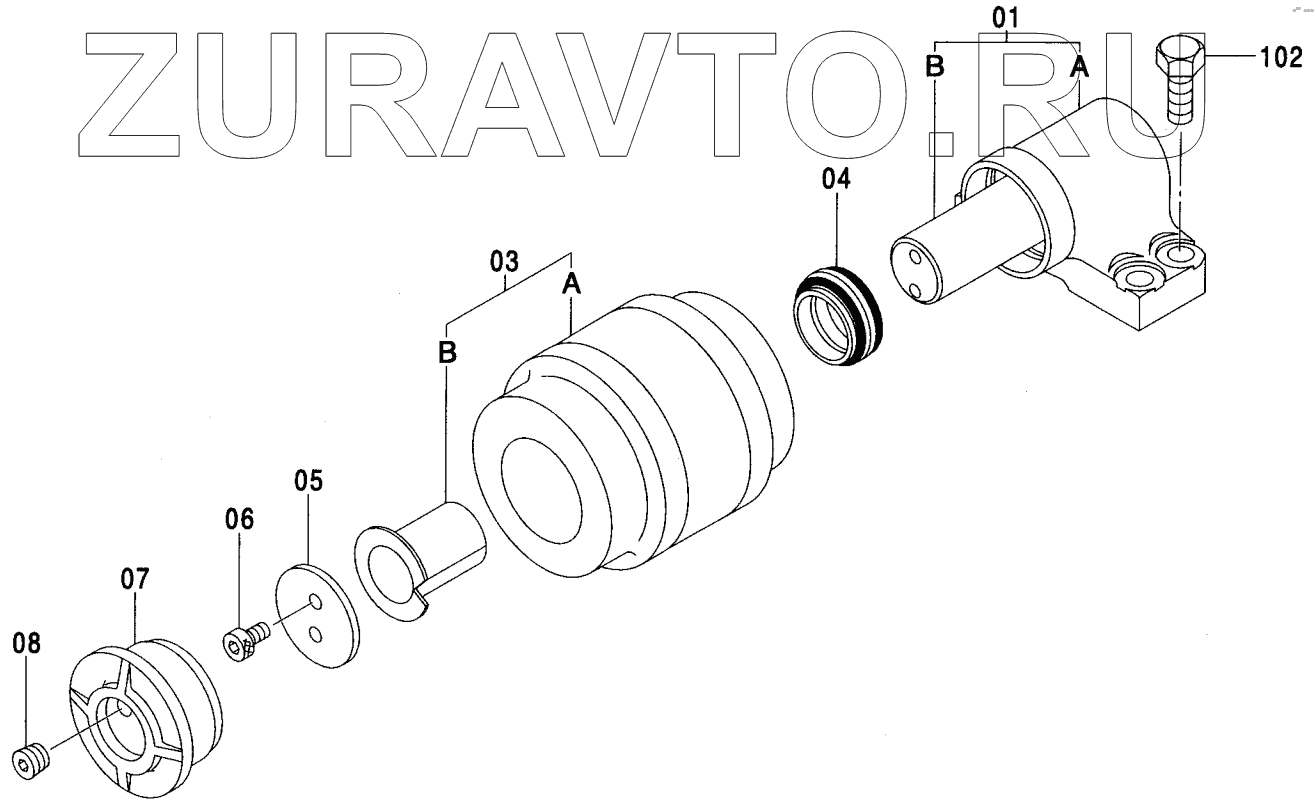 ZURAVTO.RU

01
B
A
102
04
03
A
B
05
06
07
08