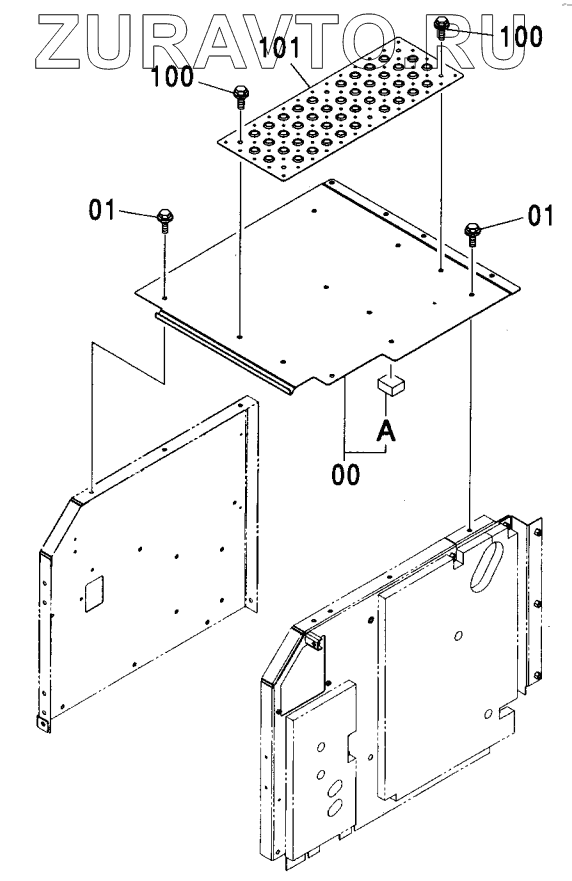 ZURAVTO.RU

100
101
100
01
01
A
00