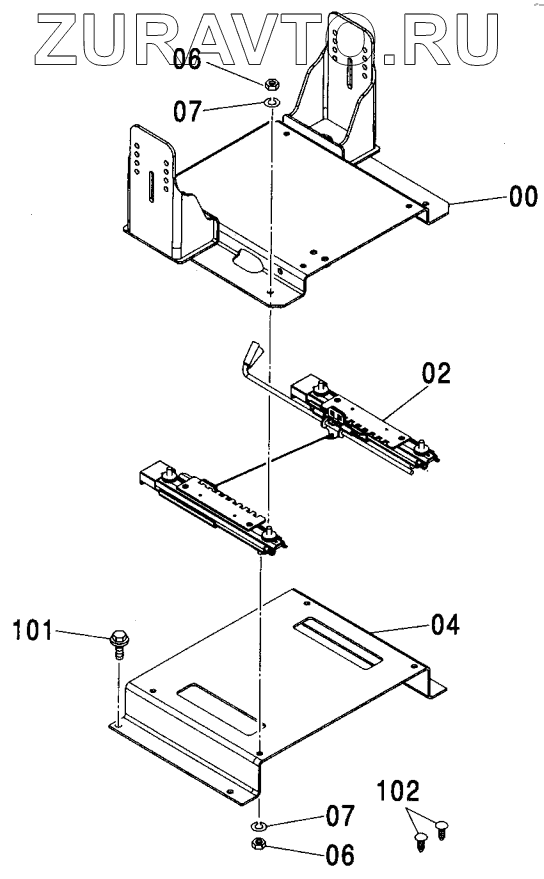 ZURAVTO.RU

06

07

00

02

101

04

102

07

06