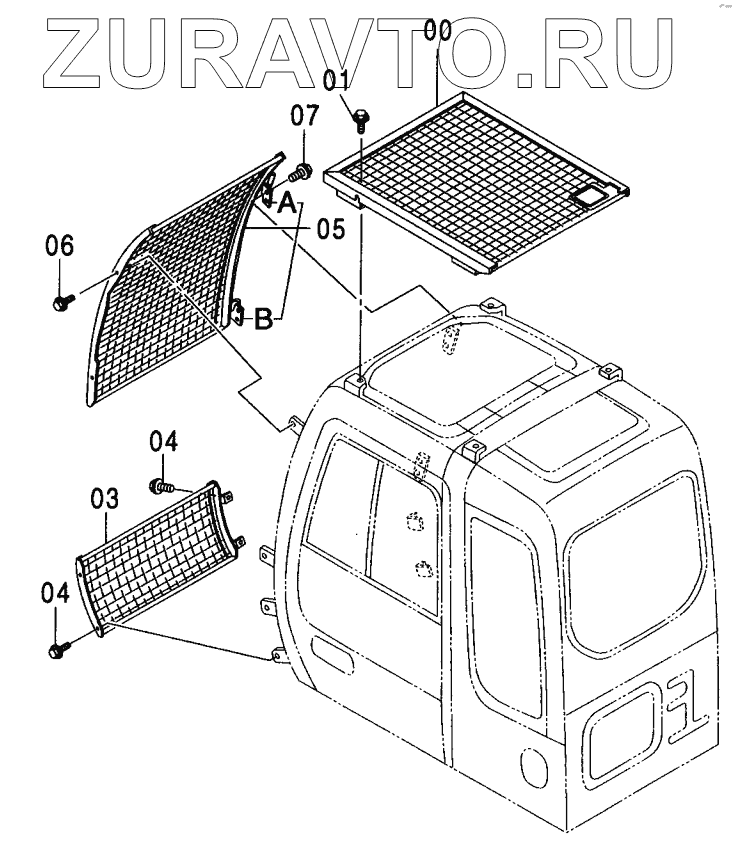 ZURAVTO.RU

00
01
07
A
05
06
B
04
03
04