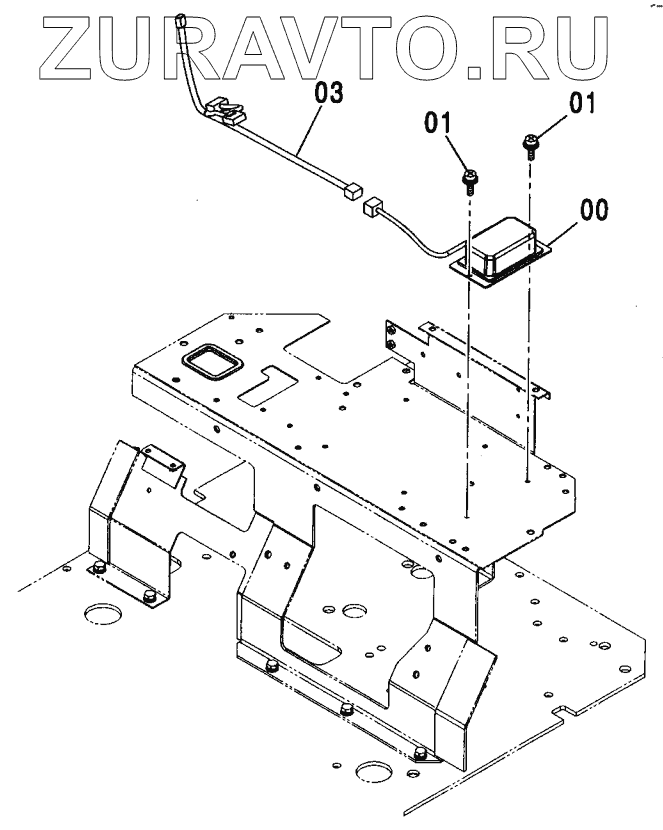 ZURAVTO.RU

03

01

01

00