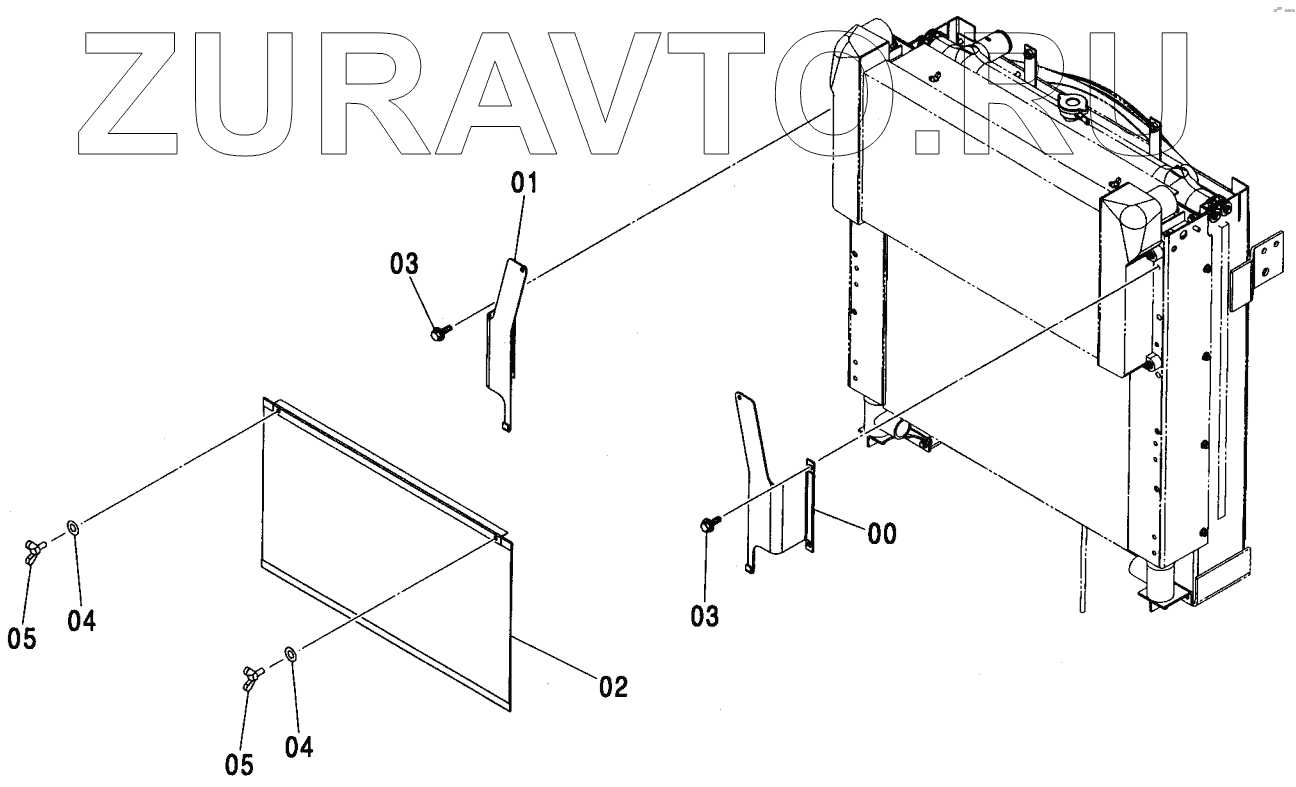 ZURAVTO.RU

01
03
00
03
05
04
02
05
04