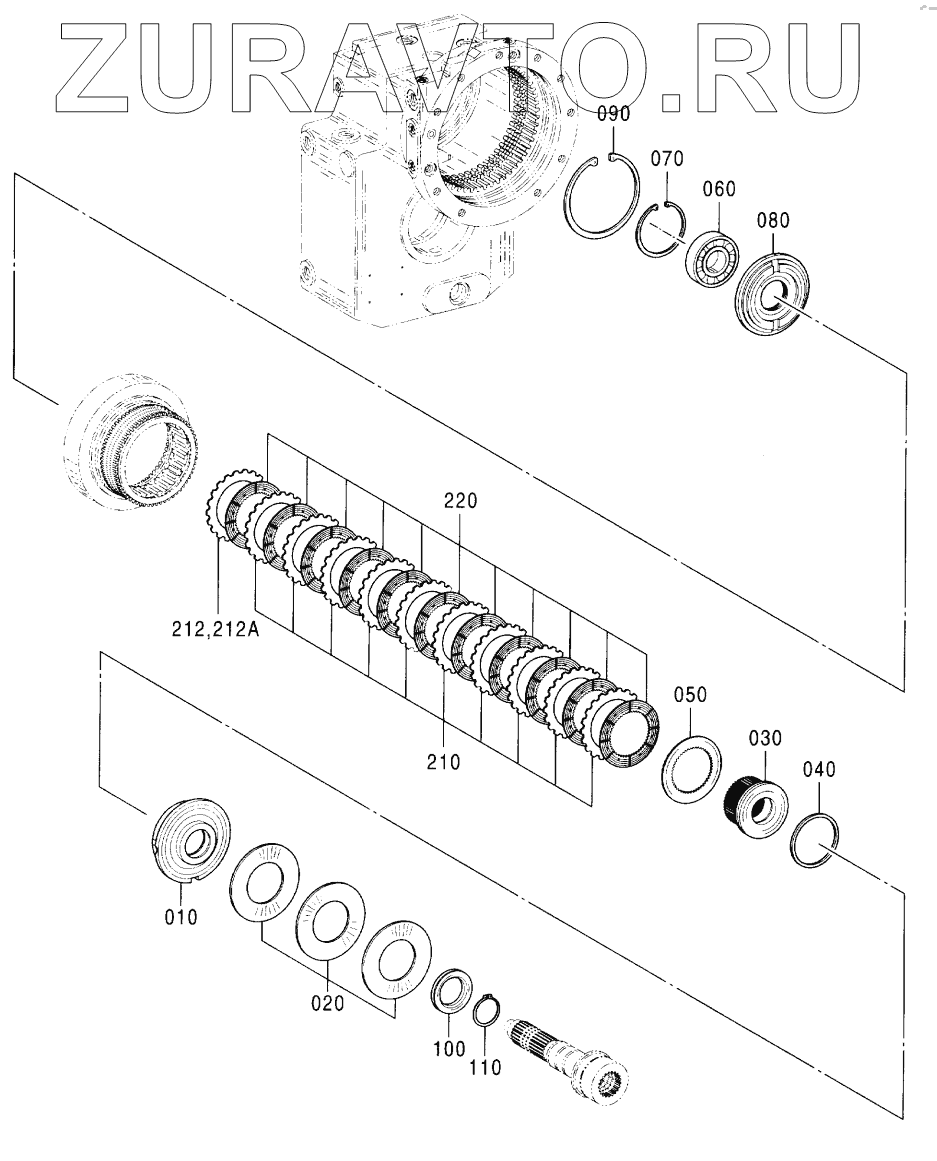 ZURAVTO.RU

090
070
060
080
220
212,212A
210
050
030
040
010
020
100
110