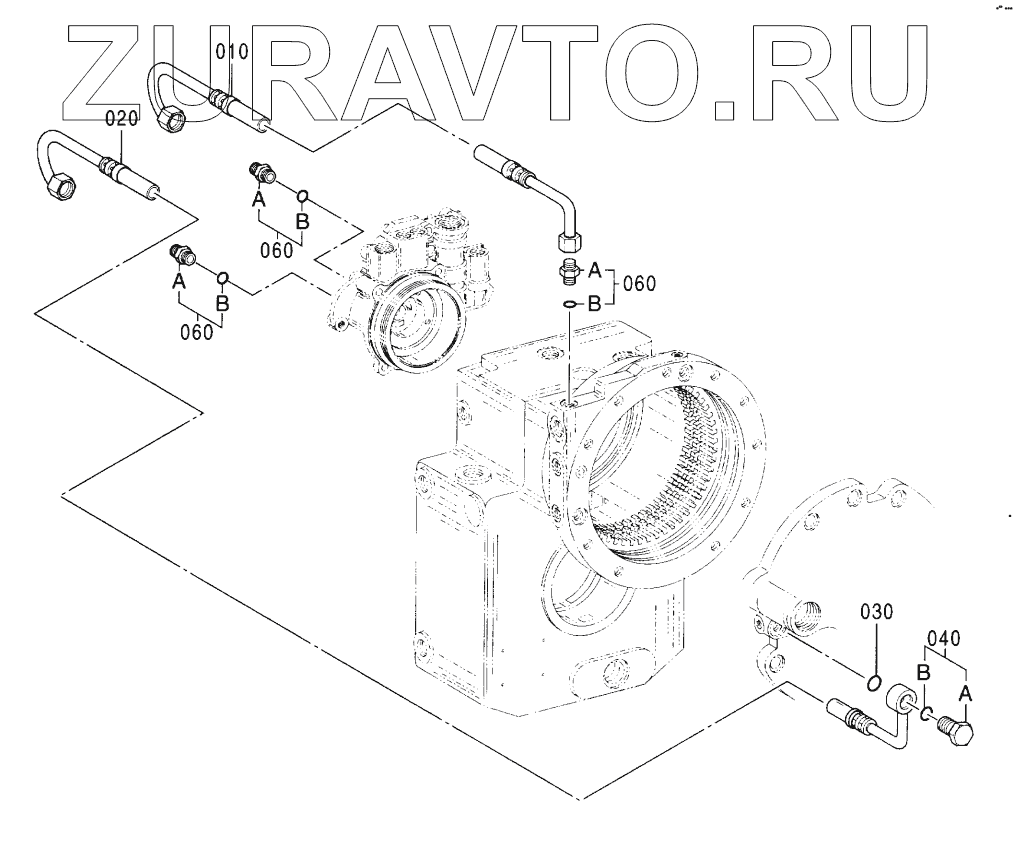 ZURAVTO.RU

010
020
A
B
060
A
B
060
A
B
060
030
040
B
A