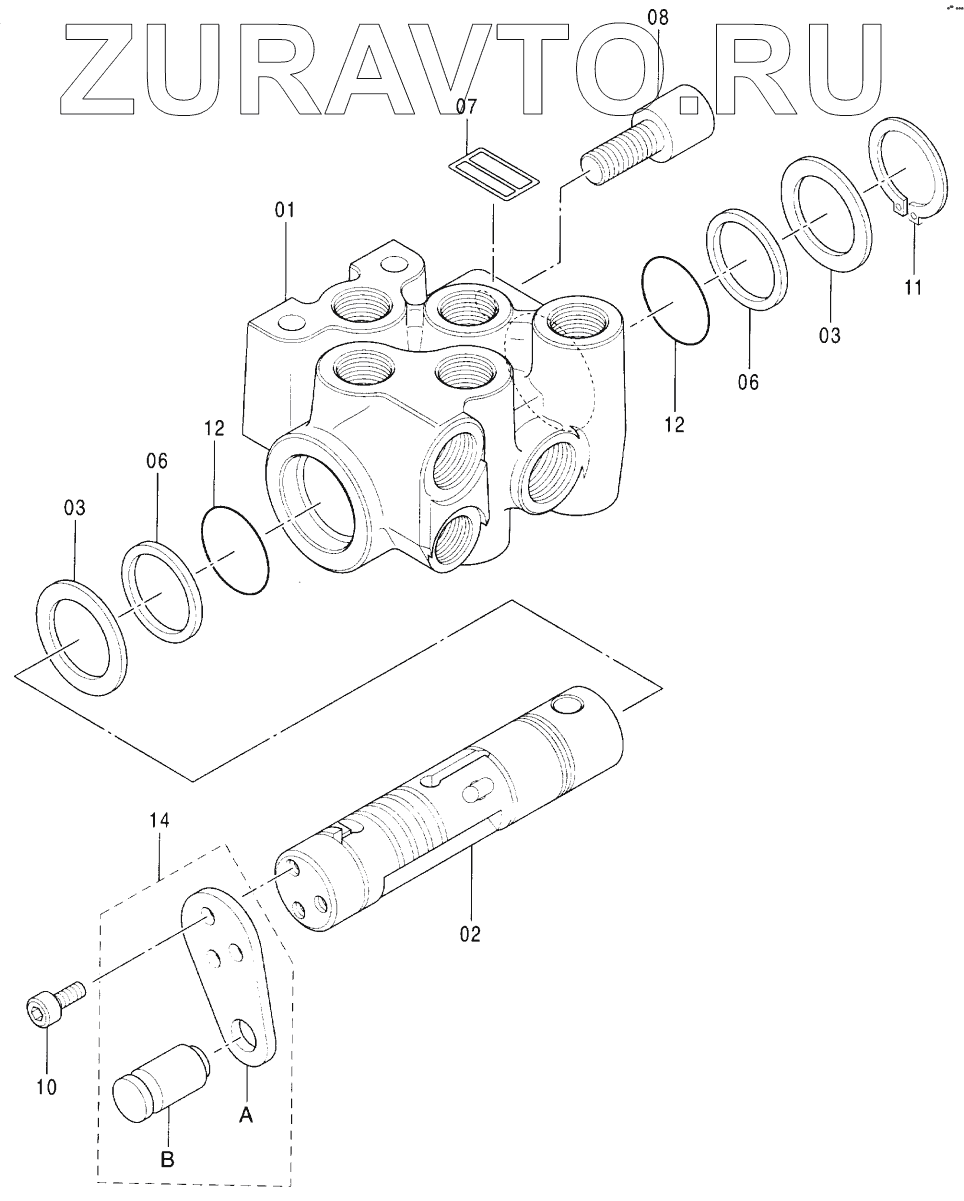 ZURAVTO.RU

08
07
01
11
03
06
12
12
06
03
14
02
10
A
B