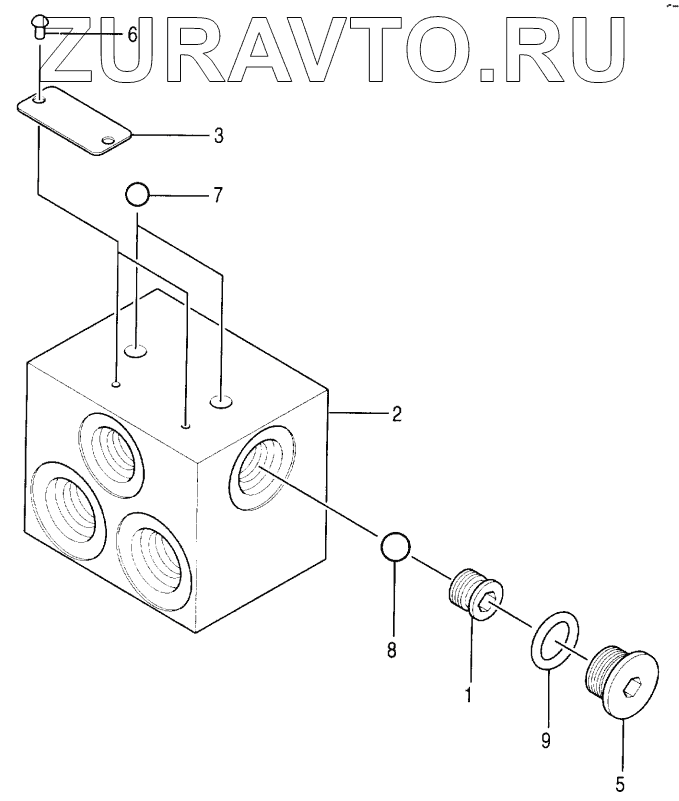 ZURAVTO.RU
6
3
7
2
8
1
9
5