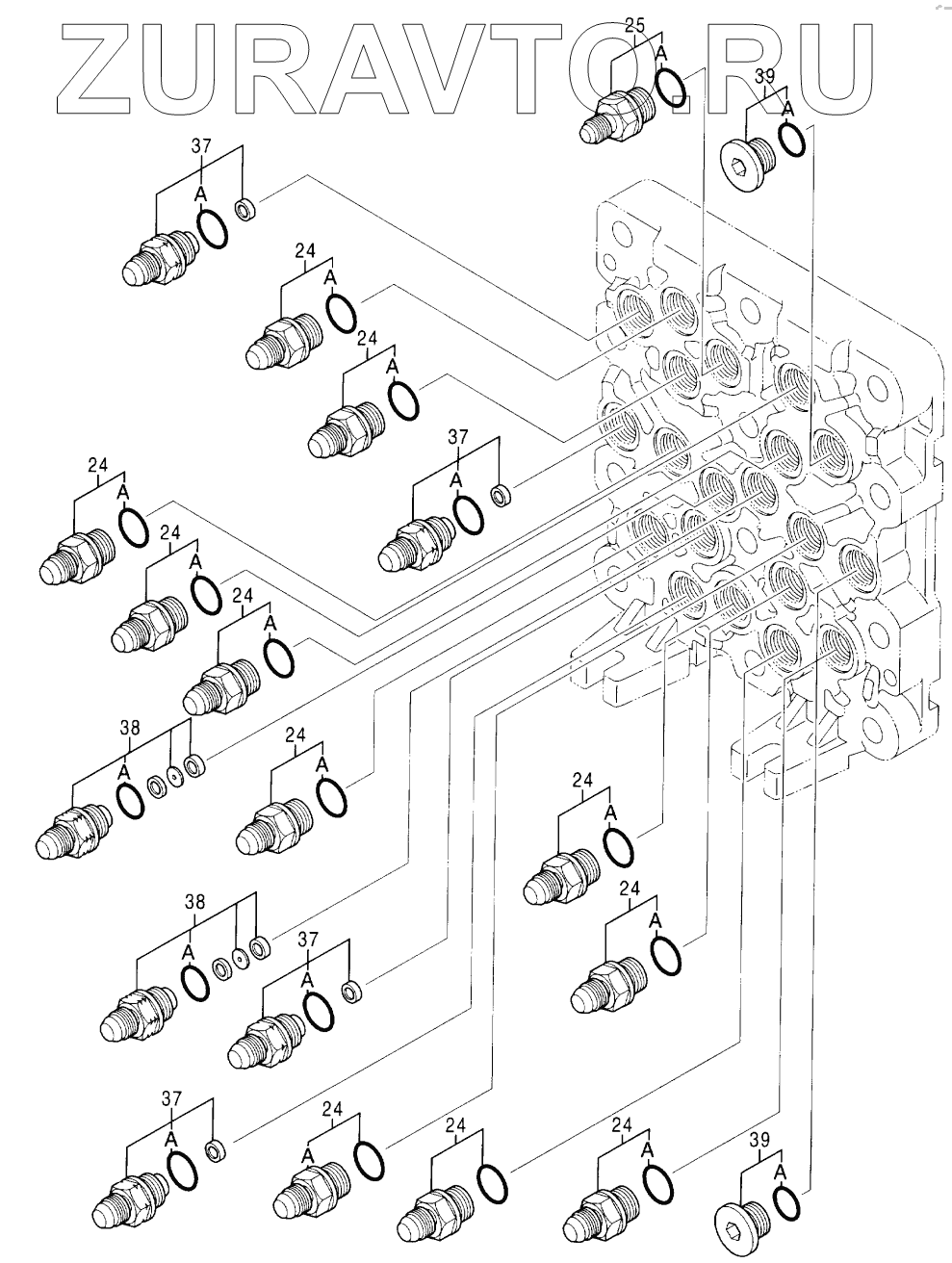 ZURAVTO.RU

25
A
39
A
37
A
24
A
24
A
37
A
24
A
24
A
24
A
38
A
24
A
24
A
24
A
38
A
37
A
37
A
24
A
24
A
24
A
39
A