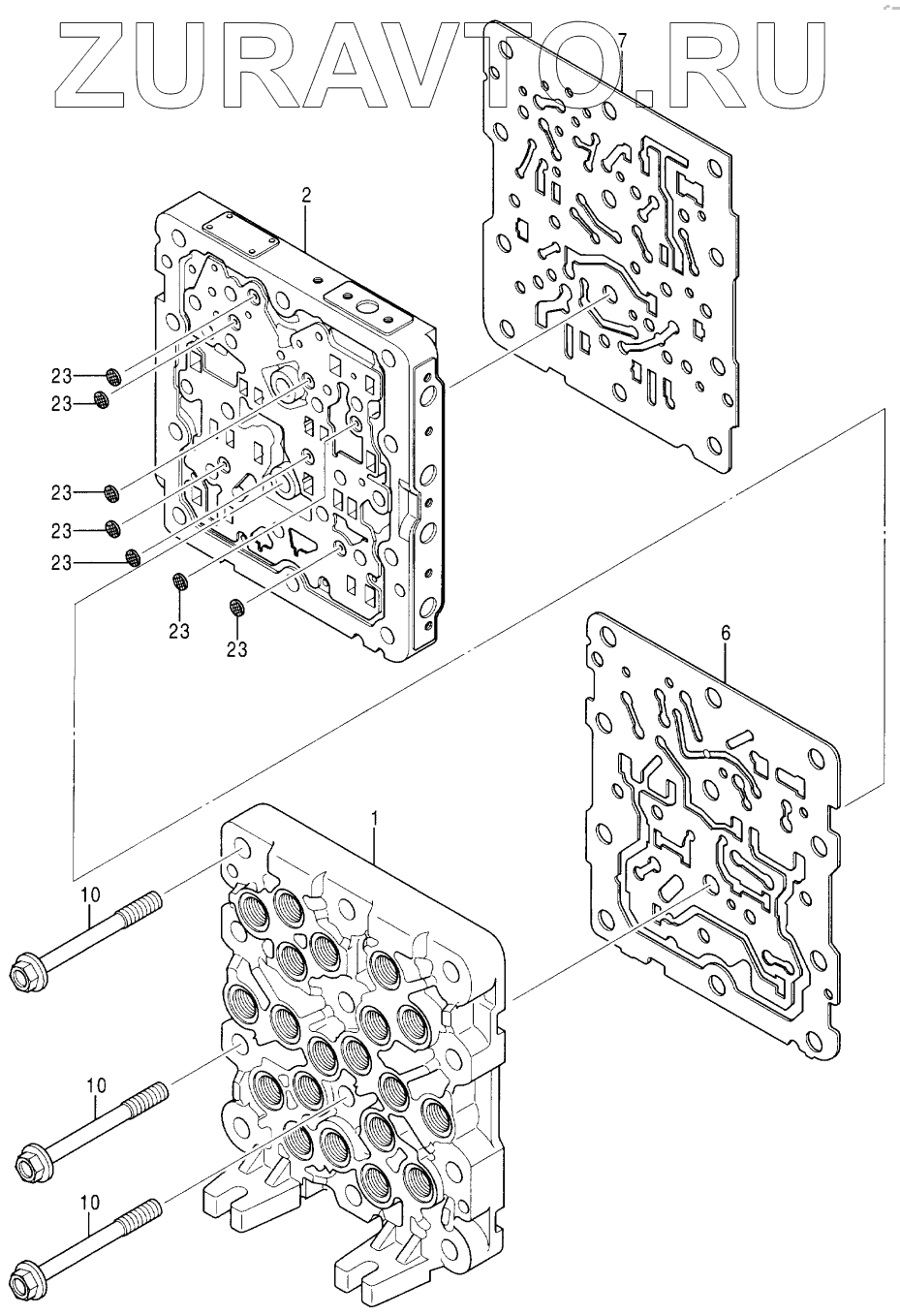 ZURAVTO.RU

7

2

23
23
23
23
23
23
23

6

1

10
10
10