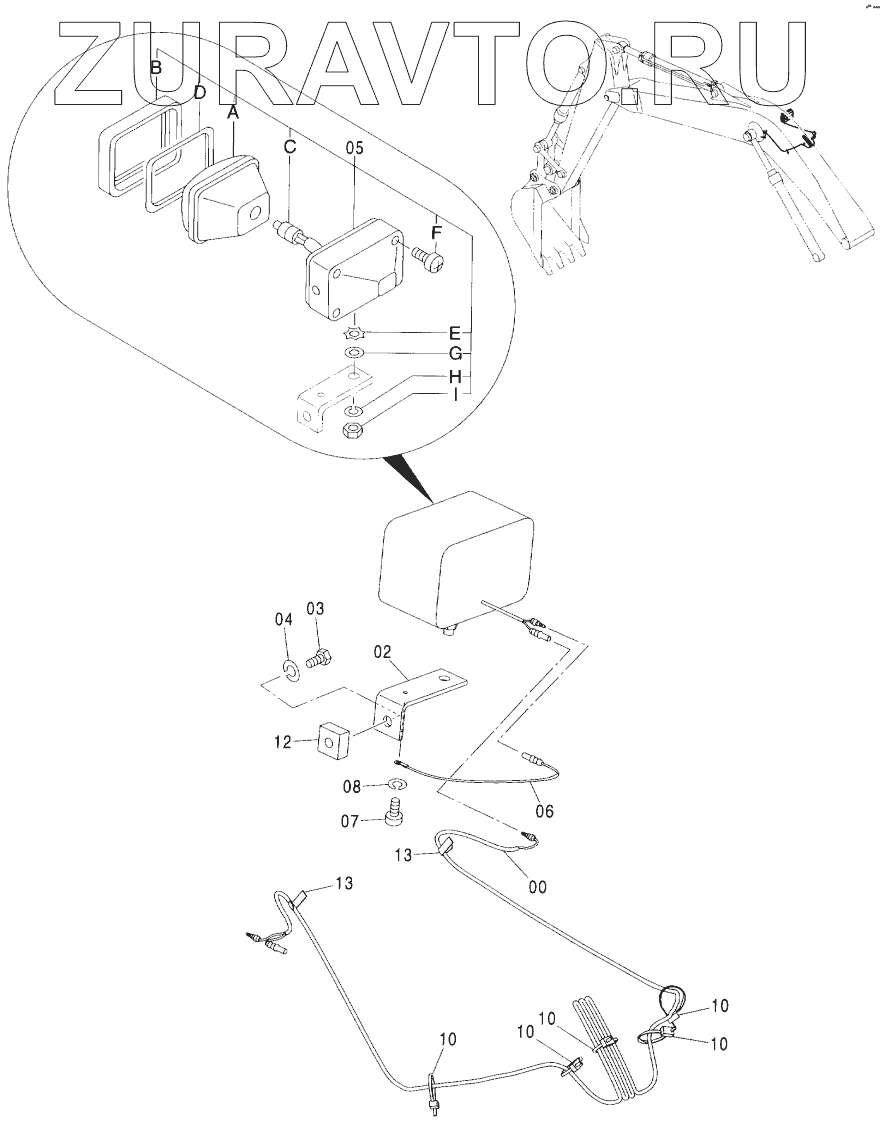 ZURAVTO.RU

B
D
A
C
05
F
E
G
H
I

04
03
02
12
08
07
06
13
00
13
10
10
10
10
10