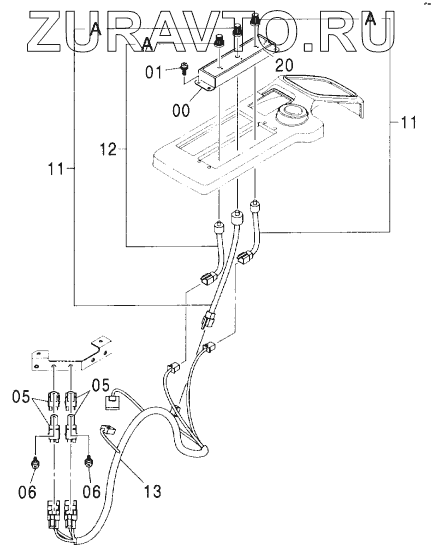 ZURAVTO.RU

A
A
A
01
20
00
11
12
11
05
05
06
06
13