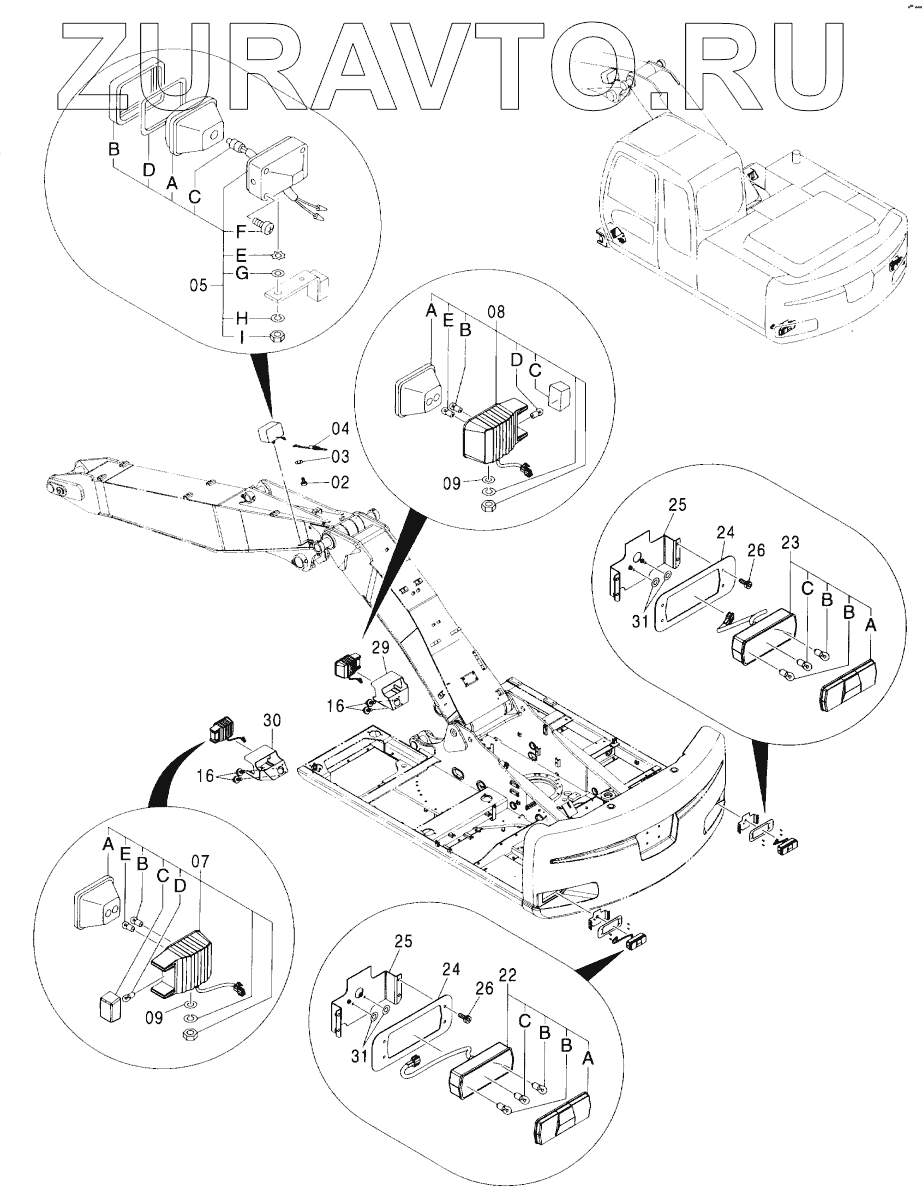 ZURAVTO.RU

B
D
A
C
F
E
G
05
H
I

A
E
B
08
D
C
09

04
03
02

25
24
26
23
31
C
B
B
A

29
16
30
16

A
E
B
C
D
07
09

25
24
26
22
31
C
B
B
A