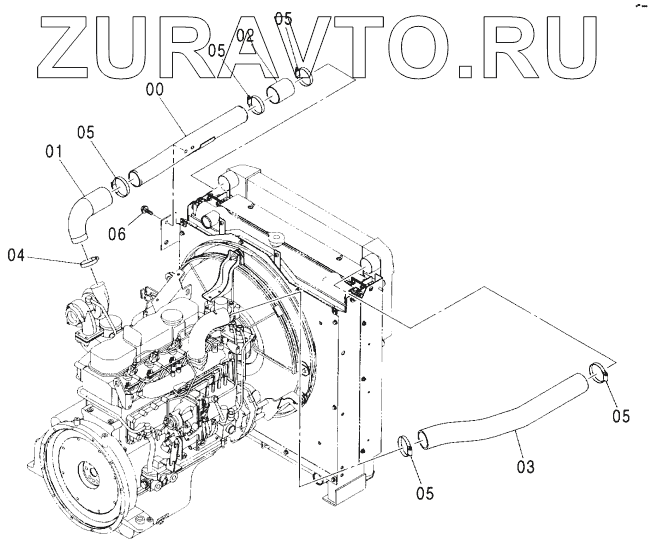 ZURAVTO.RU

05
02
05
00
05
01
06
04
05
03
05