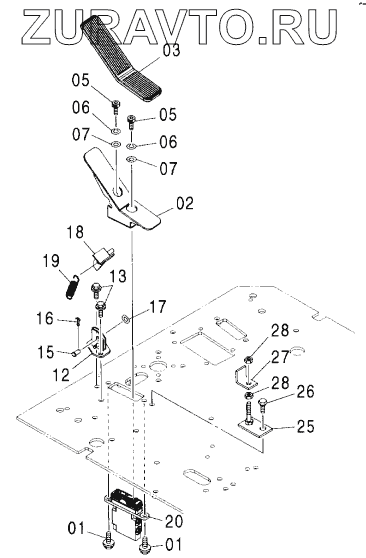 ZURAVTO.RU

03
05
06
05
07
06
07
02
18
19
13
17
16
15
12
28
27
28
26
25
20
01
01